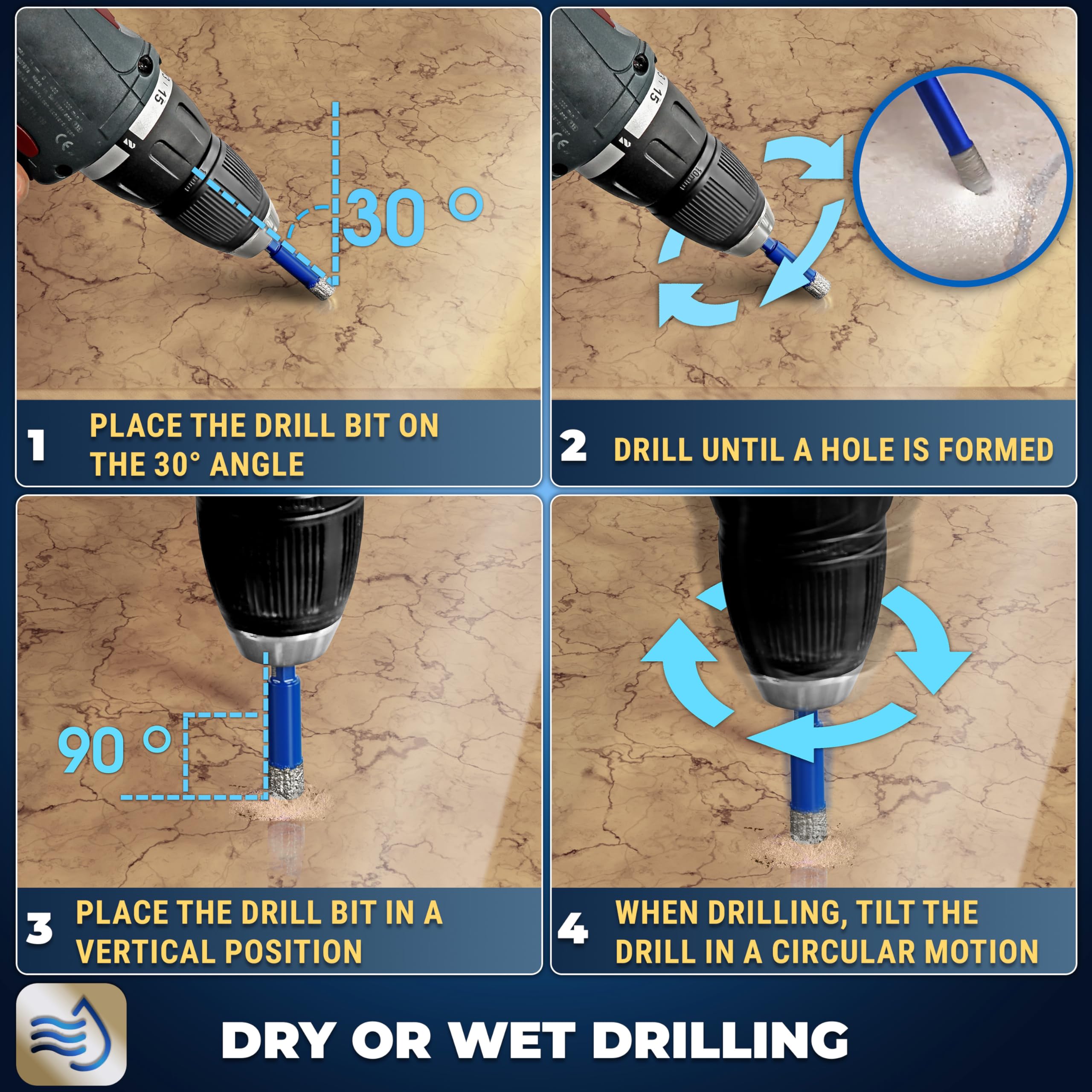 30 °

1 PLACE THE DRILL BIT ON THE 30° ANGLE

2 DRILL UNTIL A HOLE IS FORMED

90 °

3 PLACE THE DRILL BIT IN A VERTICAL POSITION

4 WHEN DRILLING, TILT THE DRILL IN A CIRCULAR MOTION

DRY OR WET DRILLING