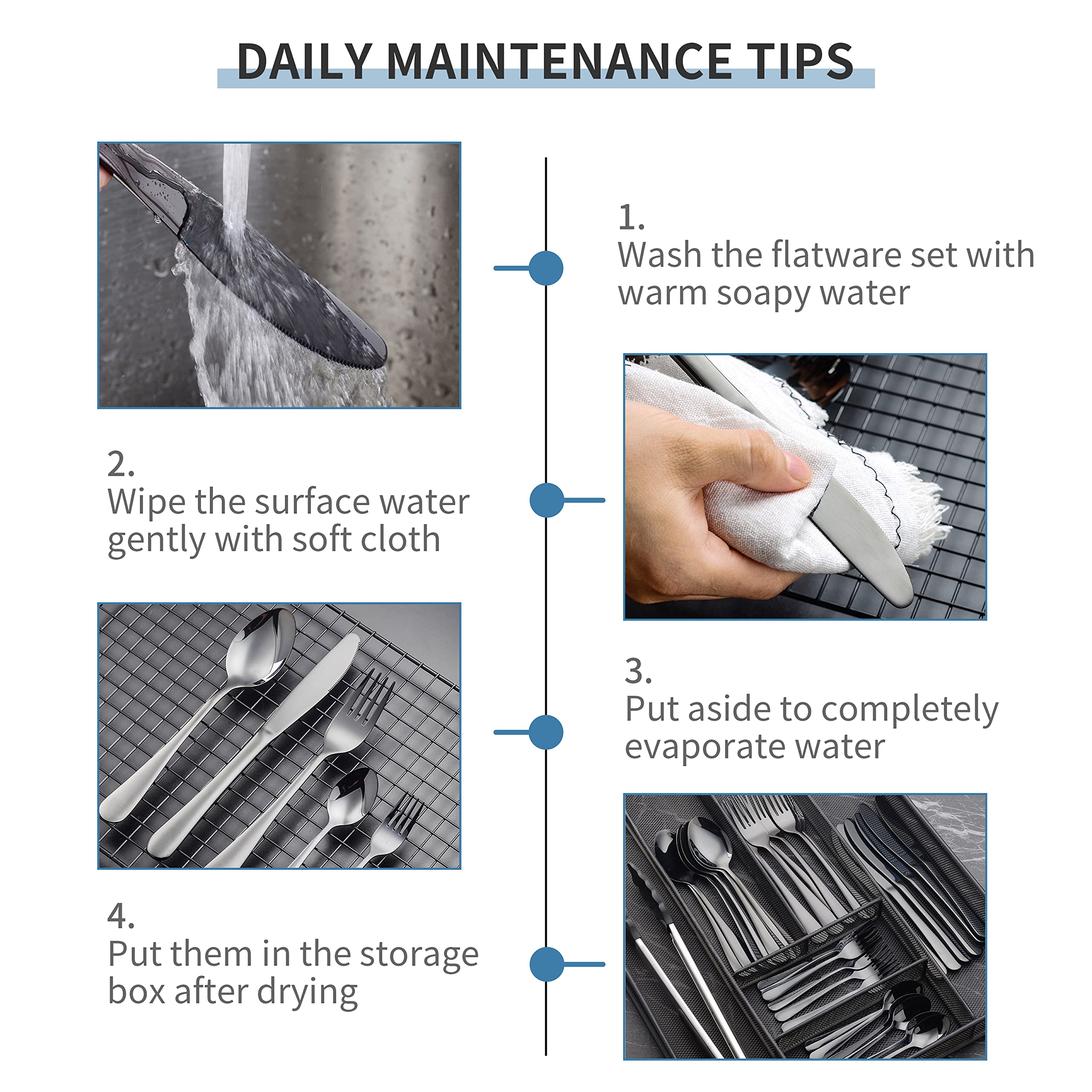 DAILY MAINTENANCE TIPS

1.
Wash the flatware set with warm soapy water

2.
Wipe the surface water gently with soft cloth

3.
Put aside to completely evaporate water

4.
Put them in the storage box after drying