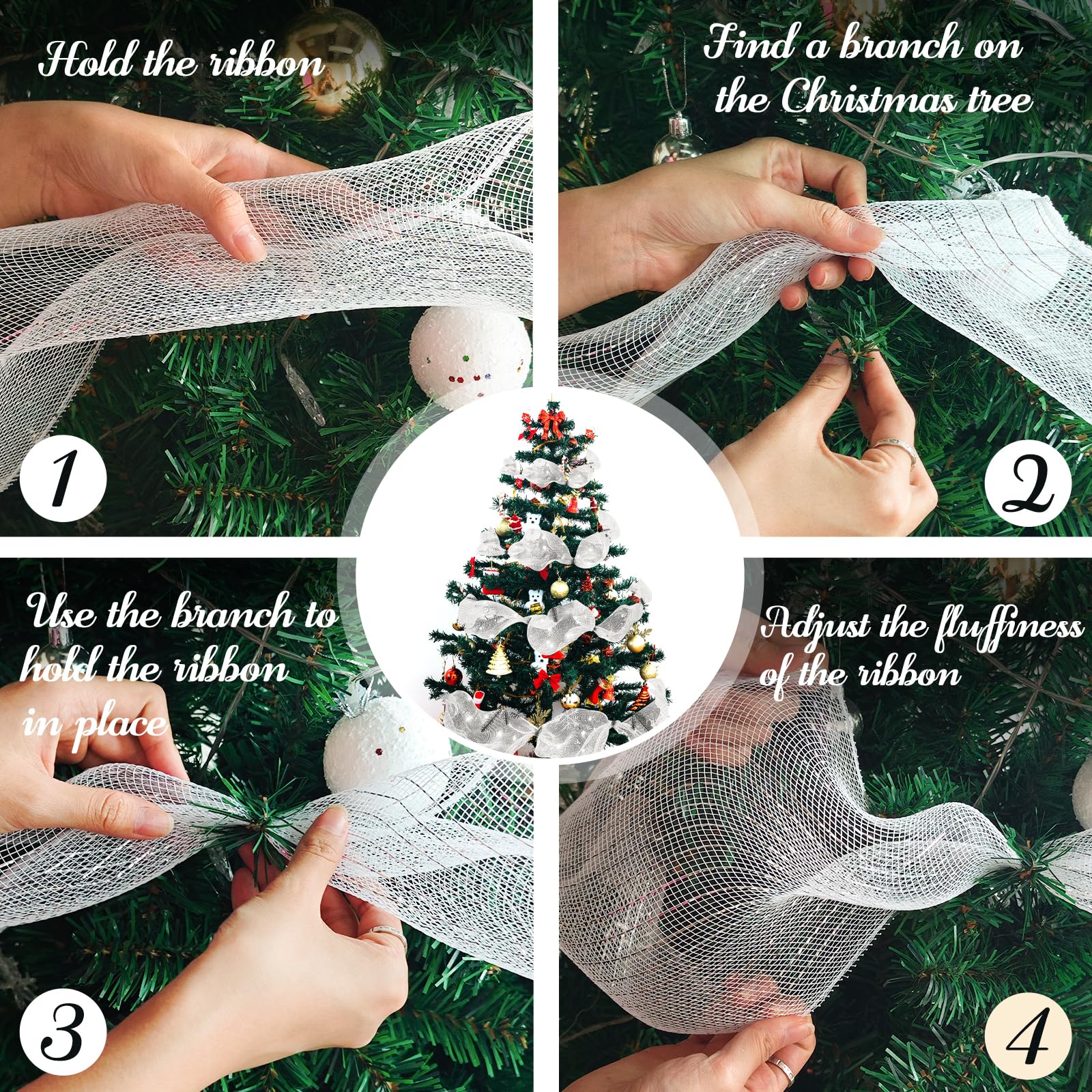 Hold the ribbon

1

Find a branch on the Christmas tree

2

Use the branch to hold the ribbon in place

3

Adjust the fluffiness of the ribbon

4