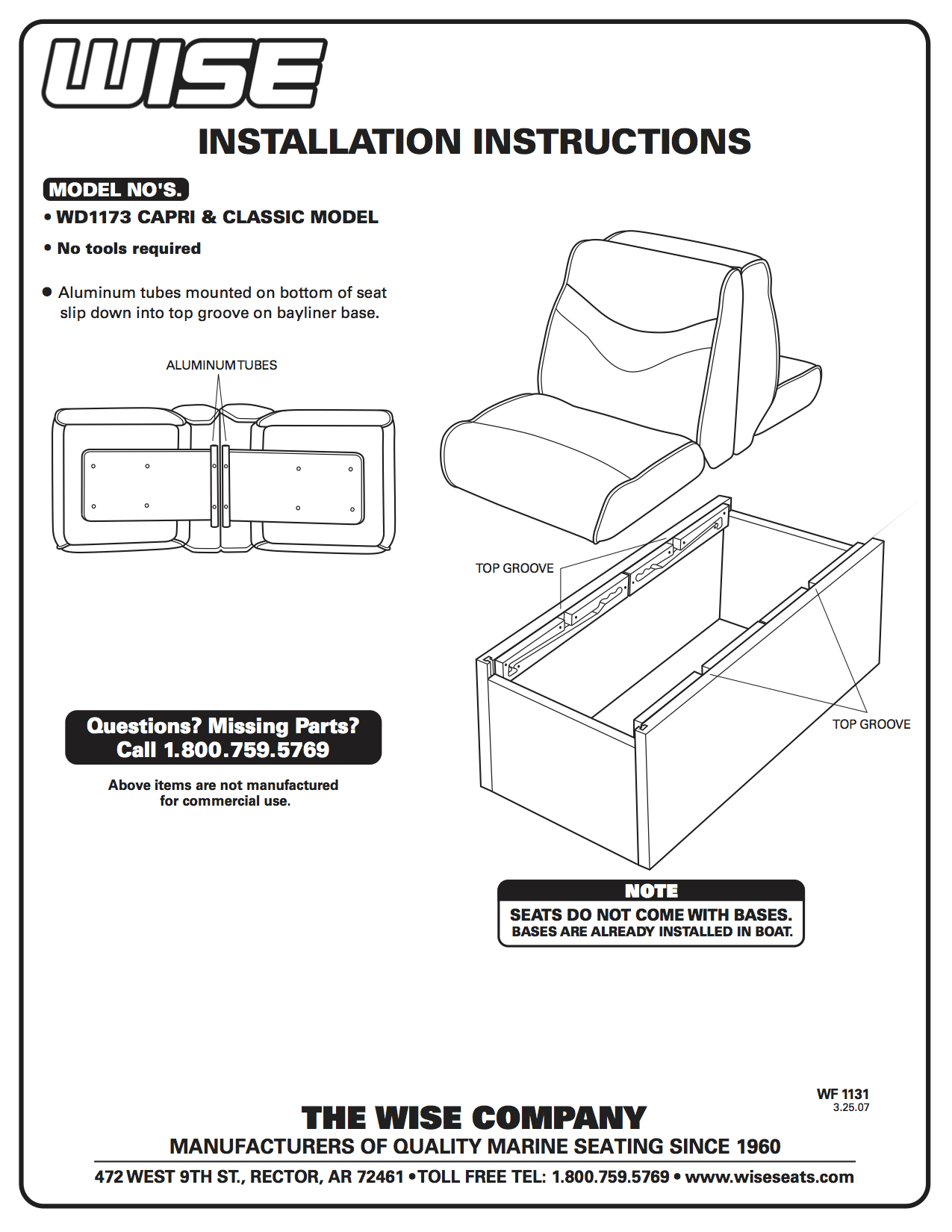 WISE

INSTALLATION INSTRUCTIONS

MODEL NO'S.

• WD1173 CAPRI & CLASSIC MODEL

• No tools required

• Aluminum tubes mounted on bottom of seat slip down into top groove on bayliner base.

ALUMINUM TUBES

TOP GROOVE

TOP GROOVE

Questions? Missing Parts? Call 1.800.759.5769

Above items are not manufactured for commercial use.

NOTE

SEATS DO NOT COME WITH BASES.
BASES ARE ALREADY INSTALLED IN BOAT.

WF 1131
3.25.07

THE WISE COMPANY

MANUFACTURERS OF QUALITY MARINE SEATING SINCE 1960

472 WEST 9TH ST., RECTOR, AR 72461 • TOLL FREE TEL: 1.800.759.5769 • www.wiseseats.com