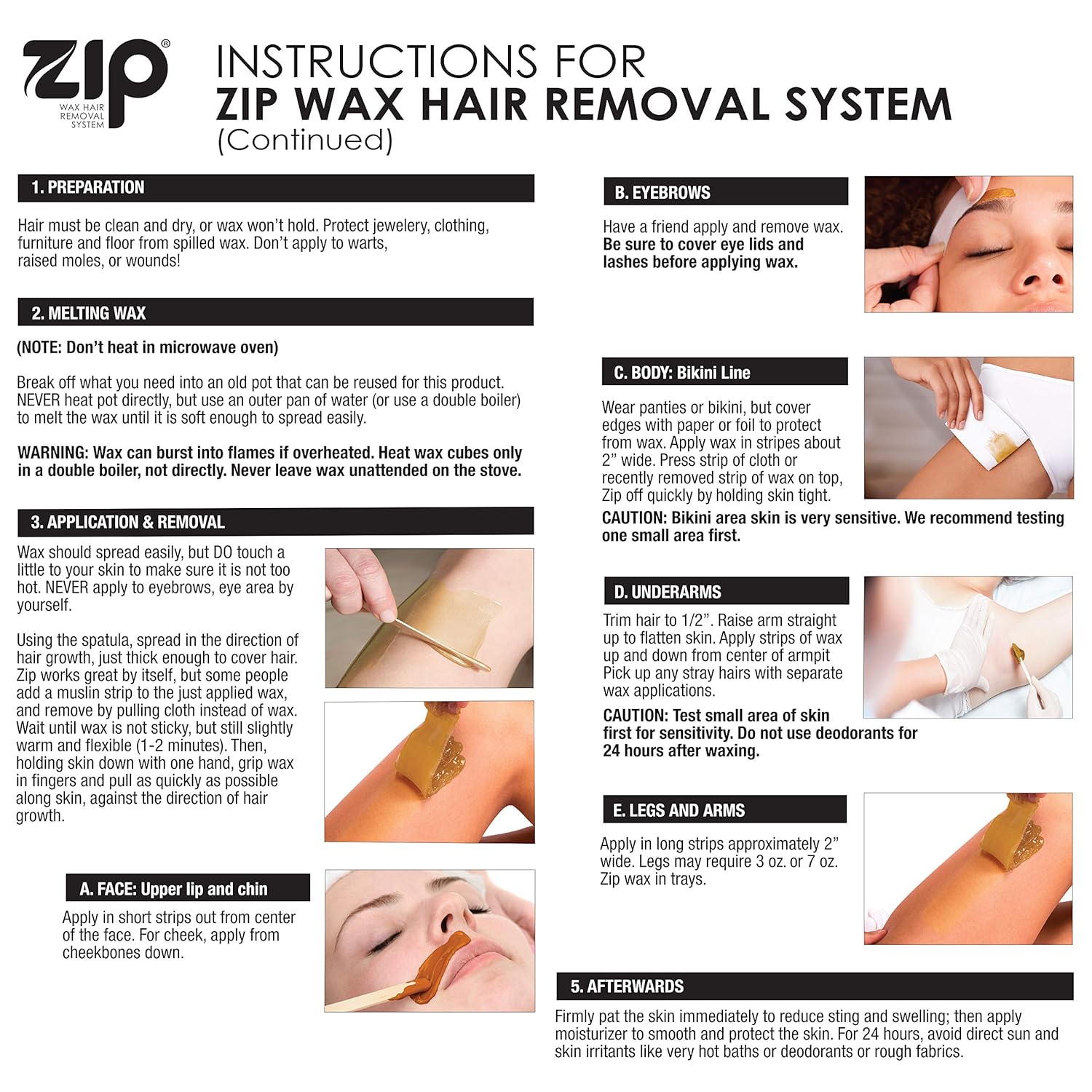 zip®
WAX HAIR REMOVAL SYSTEM

INSTRUCTIONS FOR
ZIP WAX HAIR REMOVAL SYSTEM
(Continued)

1. PREPARATION

Hair must be clean and dry, or wax won't hold. Protect jewelery, clothing, furniture and floor from spilled wax. Don't apply to warts, raised moles, or wounds!

2. MELTING WAX

(NOTE: Don't heat in microwave oven)

Break off what you need into an old pot that can be reused for this product. NEVER heat pot directly, but use an outer pan of water (or use a double boiler) to melt the wax until it is soft enough to spread easily.

WARNING: Wax can burst into flames if overheated. Heat wax cubes only in a double boiler, not directly. Never leave wax unattended on the stove.

3. APPLICATION & REMOVAL

Wax should spread easily, but DO touch a little to your skin to make sure it is not too hot. NEVER apply to eyebrows, eye area by yourself.

Using the spatula, spread in the direction of hair growth, just thick enough to cover hair. Zip works great by itself, but some people add a muslin strip to the just applied wax, and remove by pulling cloth instead of wax. Wait until wax is not sticky, but still slightly warm and flexible (1-2 minutes). Then, holding skin down with one hand, grip wax in fingers and pull as quickly as possible along skin, against the direction of hair growth.

A. FACE: Upper lip and chin

Apply in short strips out from center of the face. For cheek, apply from cheekbones down.

B. EYEBROWS

Have a friend apply and remove wax. Be sure to cover eye lids and lashes before applying wax.

C. BODY: Bikini Line

Wear panties or bikini, but cover edges with paper or foil to protect from wax. Apply wax in stripes about 2" wide. Press strip of cloth or recently removed strip of wax on top, Zip off quickly by holding skin tight.
CAUTION: Bikini area skin is very sensitive. We recommend testing one small area first.

D. UNDERARMS

Trim hair to 1/2". Raise arm straight up to flatten skin. Apply strips of wax up and down from center of armpit Pick up any stray hairs with separate wax applications.

CAUTION: Test small area of skin first for sensitivity. Do not use deodorants for 24 hours after waxing.

E. LEGS AND ARMS

Apply in long strips approximately 2" wide. Legs may require 3 oz. or 7 oz. Zip wax in trays.

5. AFTERWARDS

Firmly pat the skin immediately to reduce sting and swelling; then apply moisturizer to smooth and protect the skin. For 24 hours, avoid direct sun and skin irritants like very hot baths or deodorants or rough fabrics.