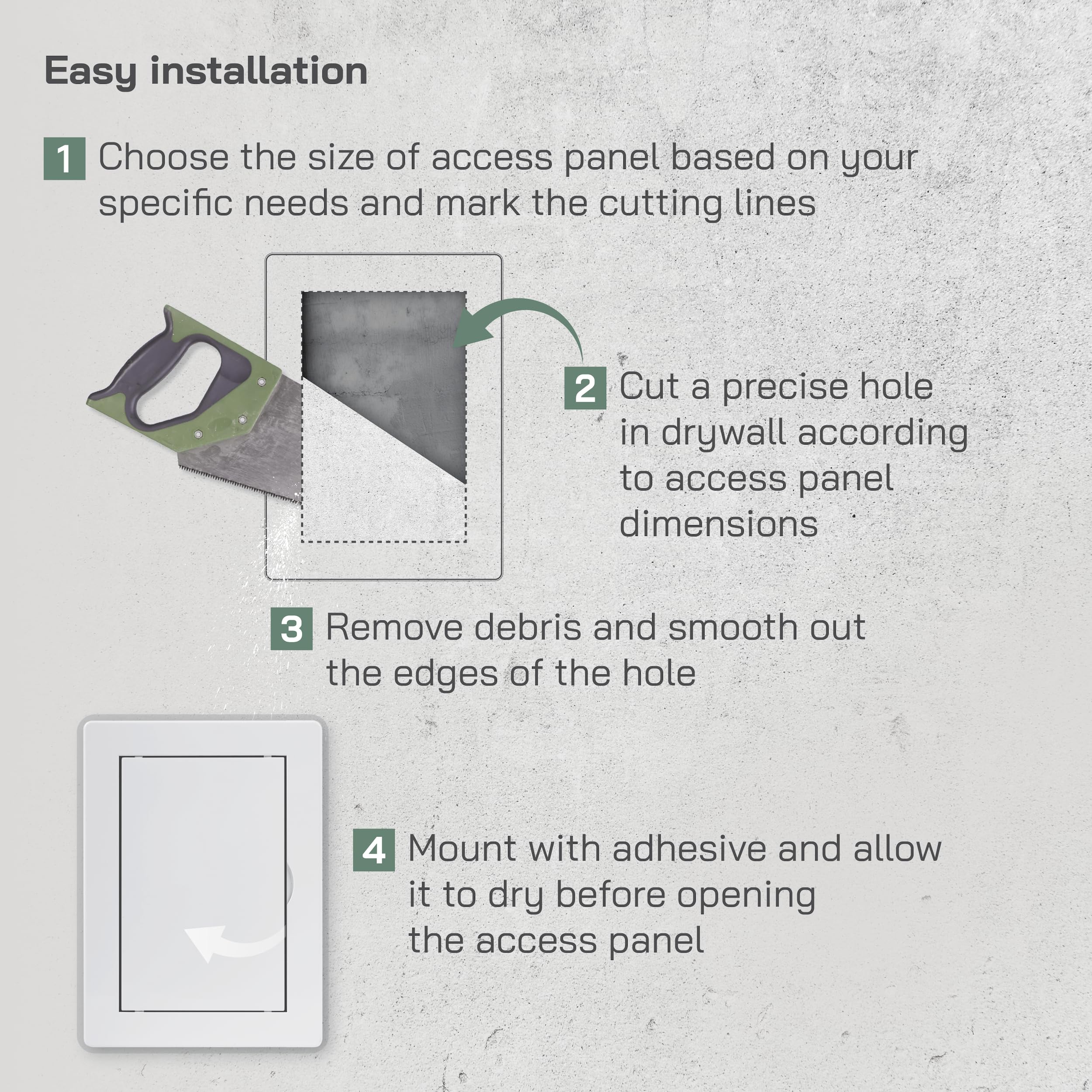 Easy installation

1 Choose the size of access panel based on your specific needs and mark the cutting lines

2 Cut a precise hole in drywall according to access panel dimensions

3 Remove debris and smooth out the edges of the hole

4 Mount with adhesive and allow it to dry before opening the access panel