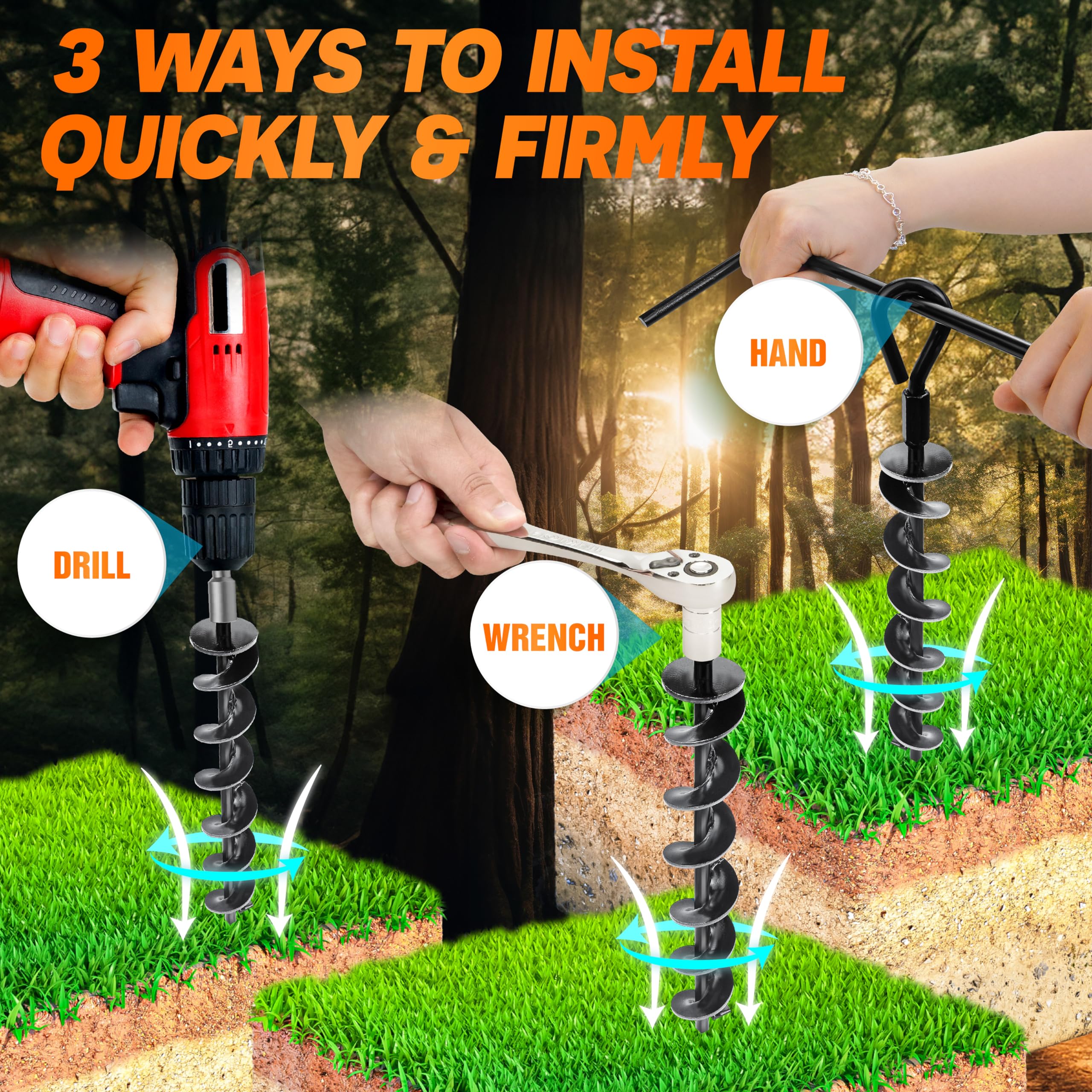 3 WAYS TO INSTALL QUICKLY & FIRMLY

HAND

DRILL

WRENCH