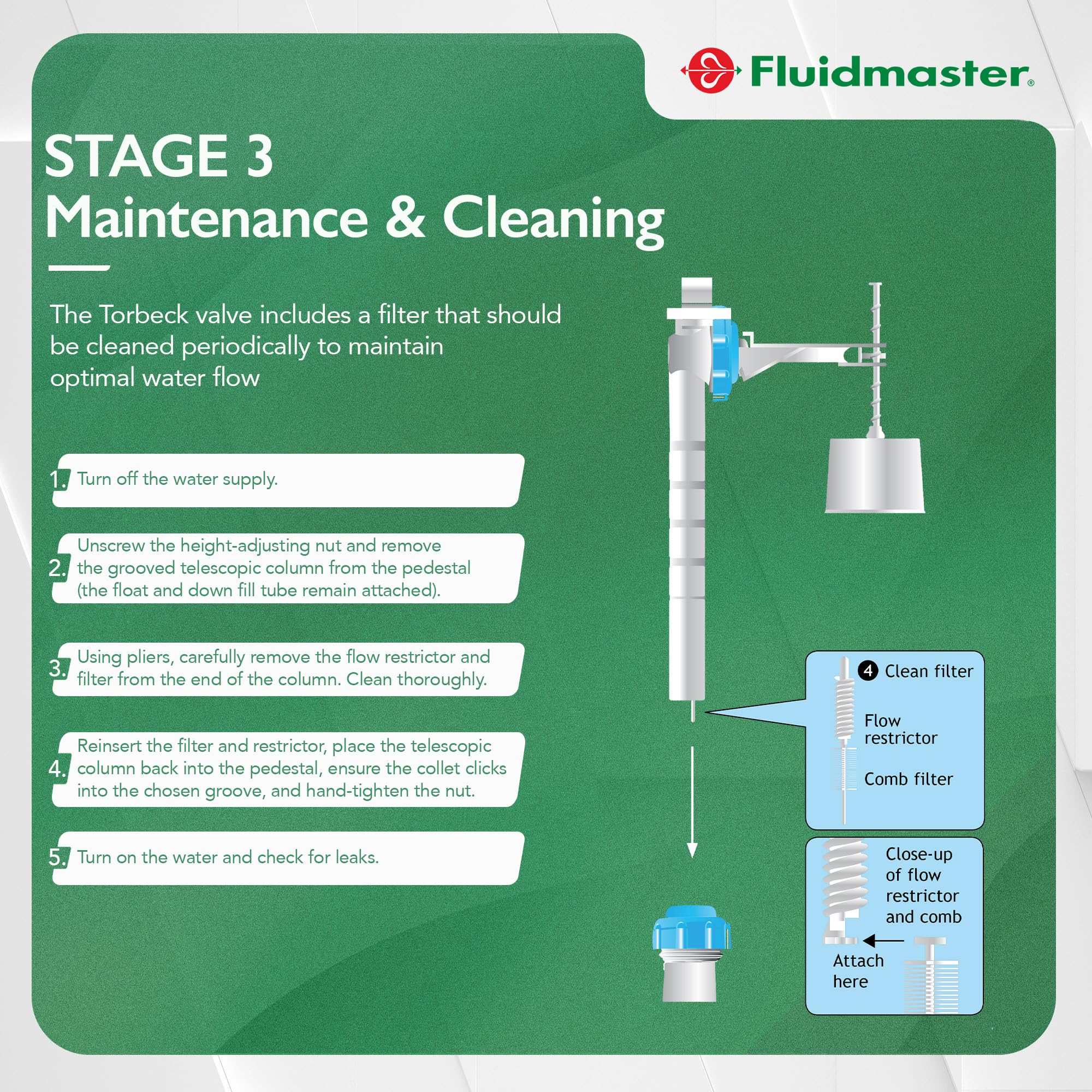 Fluidmaster®

STAGE 3
Maintenance & Cleaning

The Torbeck valve includes a filter that should be cleaned periodically to maintain optimal water flow

1. Turn off the water supply.

2. Unscrew the height-adjusting nut and remove the grooved telescopic column from the pedestal (the float and down fill tube remain attached).

3. Using pliers, carefully remove the flow restrictor and filter from the end of the column. Clean thoroughly.

4. Reinsert the filter and restrictor, place the telescopic column back into the pedestal, ensure the collet clicks into the chosen groove, and hand-tighten the nut.

5. Turn on the water and check for leaks.

4 Clean filter

Flow restrictor

Comb filter

Close-up of flow restrictor and comb

Attach here