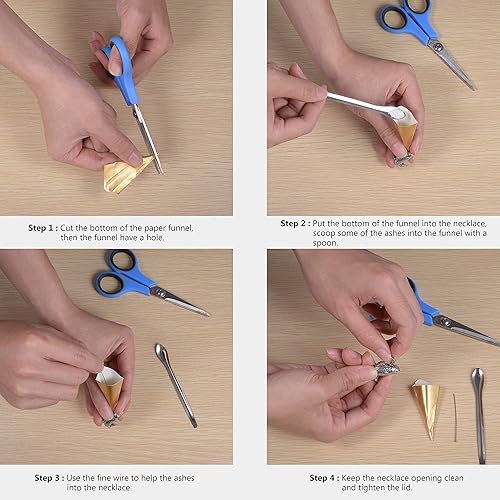 Step 1 : Cut the bottom of the paper funnel, then the funnel have a hole.

Step 2 : Put the bottom of the funnel into the necklace, scoop some of the ashes into the funnel with a spoon.

Step 3 : Use the fine wire to help the ashes into the necklace.

Step 4 : Keep the necklace opening clean and tighten the lid.