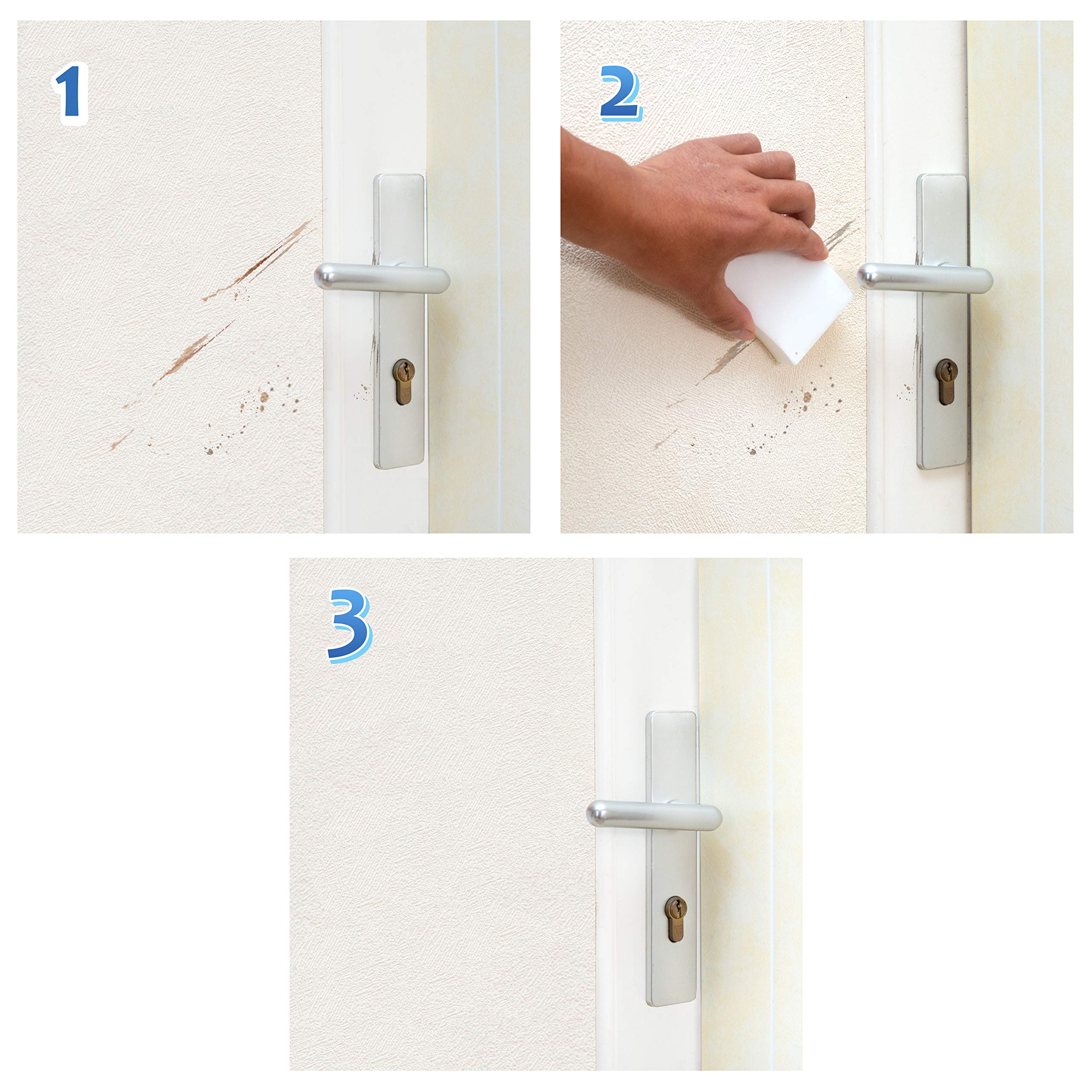 1

2

3