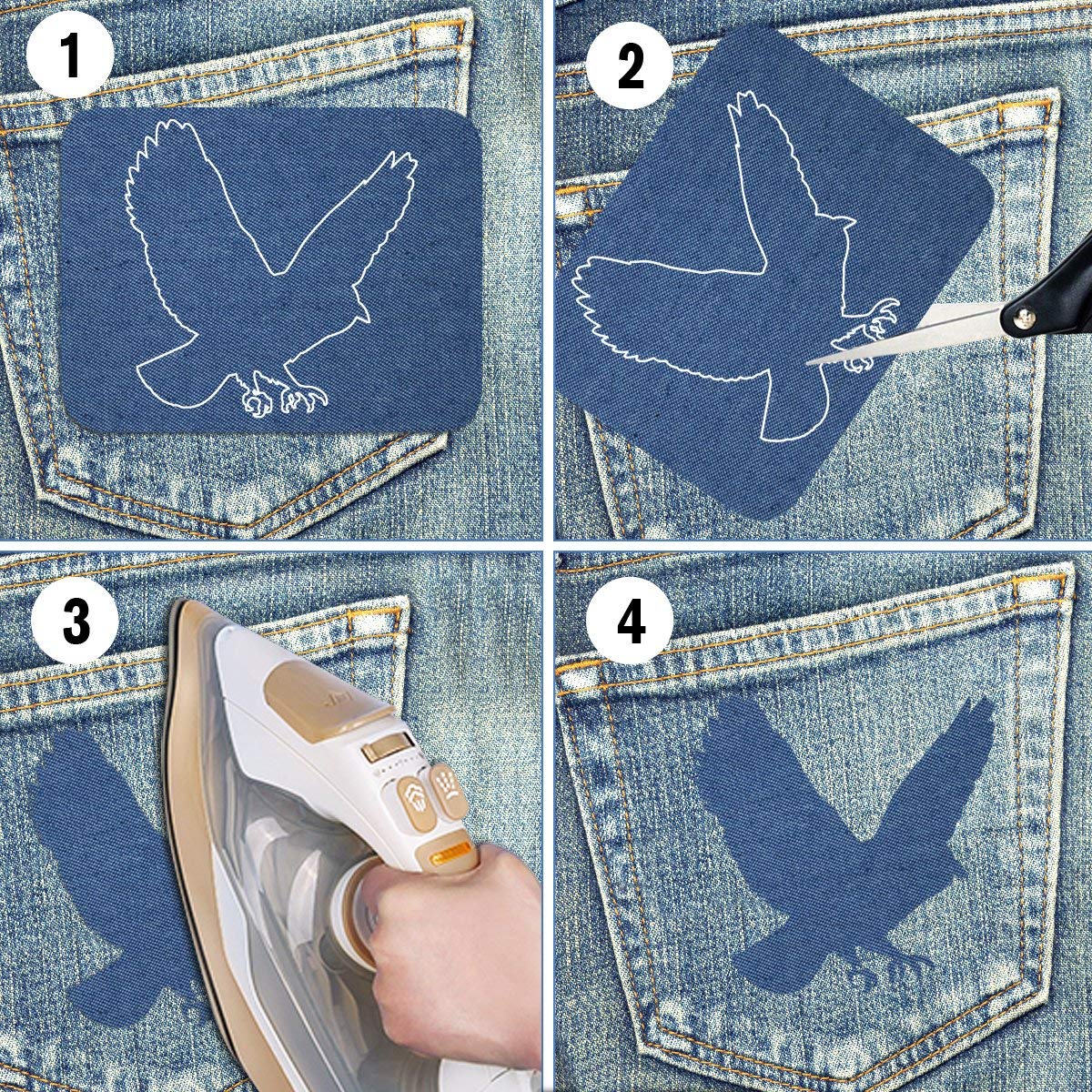 1

2

3

4