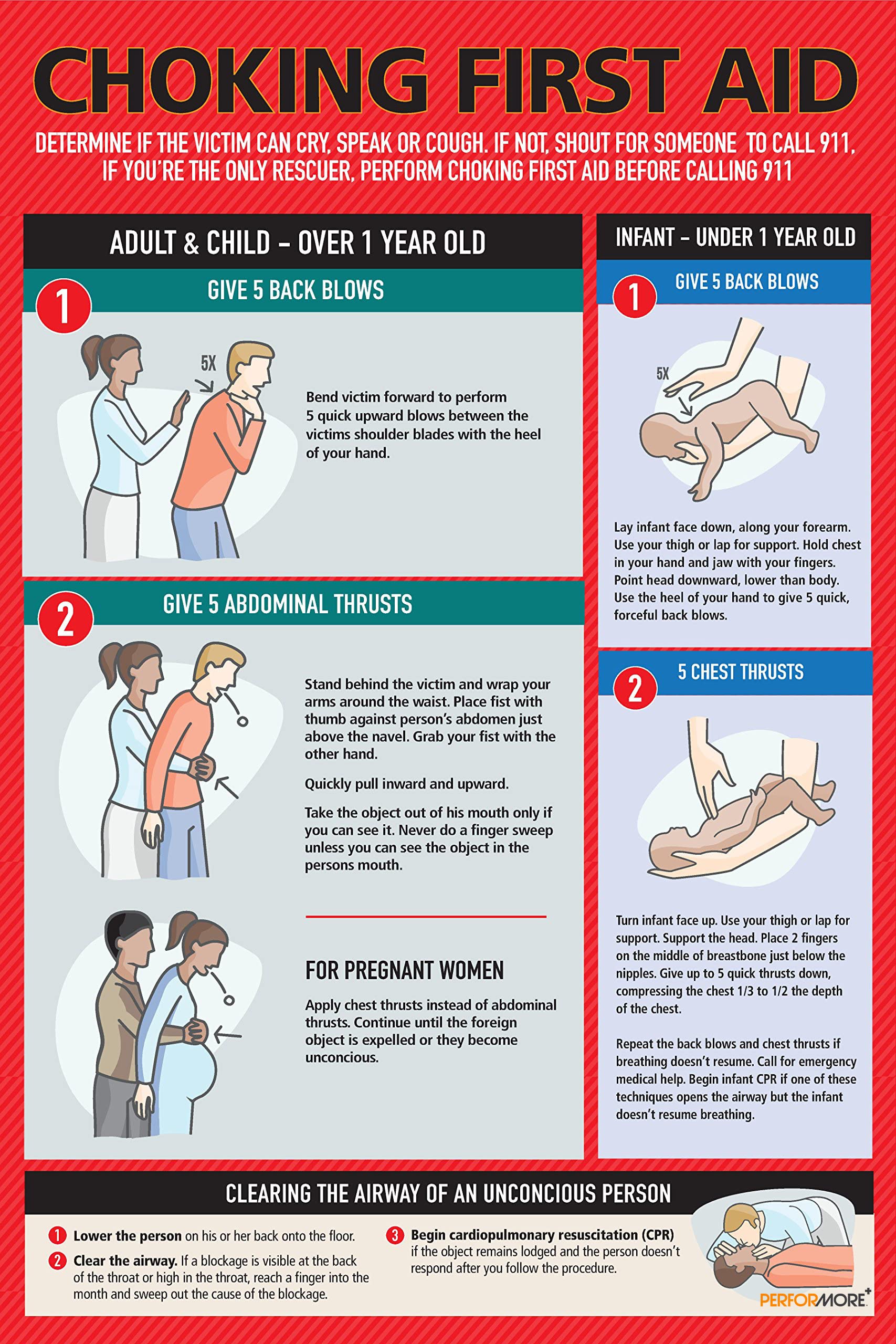 CHOKING FIRST AID

DETERMINE IF THE VICTIM CAN CRY, SPEAK OR COUGH. IF NOT, SHOUT FOR SOMEONE TO CALL 911, IF YOU'RE THE ONLY RESCUER, PERFORM CHOKING FIRST AID BEFORE CALLING 911

ADULT & CHILD – OVER 1 YEAR OLD

1 GIVE 5 BACK BLOWS

5X

Bend victim forward to perform 5 quick upward blows between the victims shoulder blades with the heel of your hand.

2 GIVE 5 ABDOMINAL THRUSTS

Stand behind the victim and wrap your arms around the waist. Place fist with thumb against person's abdomen just above the navel. Grab your fist with the other hand.

Quickly pull inward and upward.

Take the object out of his mouth only if you can see it. Never do a finger sweep unless you can see the object in the persons mouth.

FOR PREGNANT WOMEN

Apply chest thrusts instead of abdominal thrusts. Continue until the foreign object is expelled or they become unconcious.

INFANT – UNDER 1 YEAR OLD

1 GIVE 5 BACK BLOWS

5X

Lay infant face down, along your forearm. Use your thigh or lap for support. Hold chest in your hand and jaw with your fingers. Point head downward, lower than body. Use the heel of your hand to give 5 quick, forceful back blows.

2 5 CHEST THRUSTS

Turn infant face up. Use your thigh or lap for support. Support the head. Place 2 fingers on the middle of breastbone just below the nipples. Give up to 5 quick thrusts down, compressing the chest 1/3 to 1/2 the depth of the chest.

Repeat the back blows and chest thrusts if breathing doesn't resume. Call for emergency medical help. Begin infant CPR if one of these techniques opens the airway but the infant doesn't resume breathing.

CLEARING THE AIRWAY OF AN UNCONCIOUS PERSON

1 Lower the person on his or her back onto the floor.

2 Clear the airway. If a blockage is visible at the back of the throat or high in the throat, reach a finger into the month and sweep out the cause of the blockage.

3 Begin cardiopulmonary resuscitation (CPR) if the object remains lodged and the person doesn't respond after you follow the procedure.

PERFORMORE+