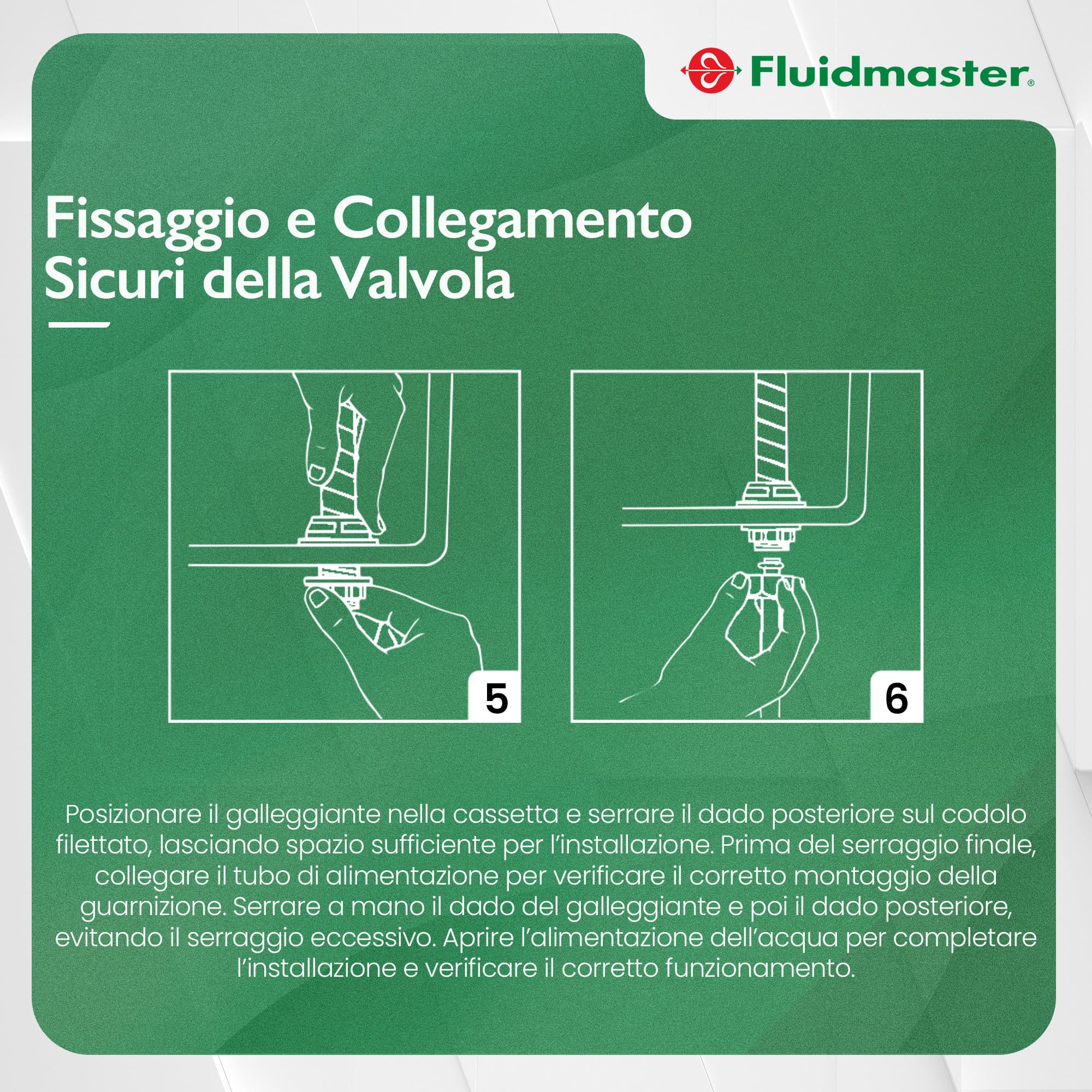 Fluidmaster®

Fissaggio e Collegamento Sicuri della Valvola

5

6

Posizionare il galleggiante nella cassetta e serrare il dado posteriore sul codolo filettato, lasciando spazio sufficiente per l'installazione. Prima del serraggio finale, collegare il tubo di alimentazione per verificare il corretto montaggio della guarnizione. Serrare a mano il dado del galleggiante e poi il dado posteriore, evitando il serraggio eccessivo. Aprire l'alimentazione dell'acqua per completare l'installazione e verificare il corretto funzionamento.