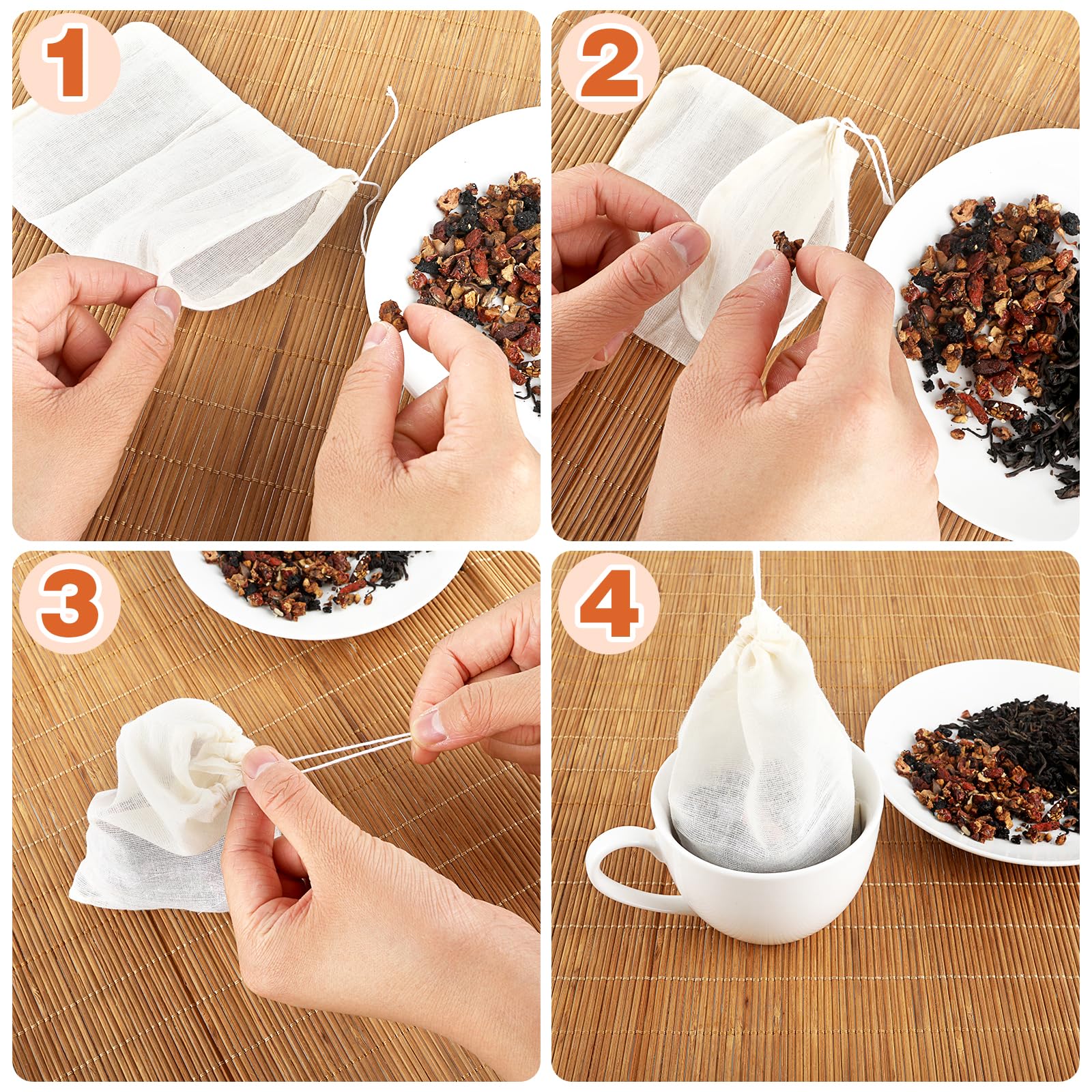 1

2

3

4