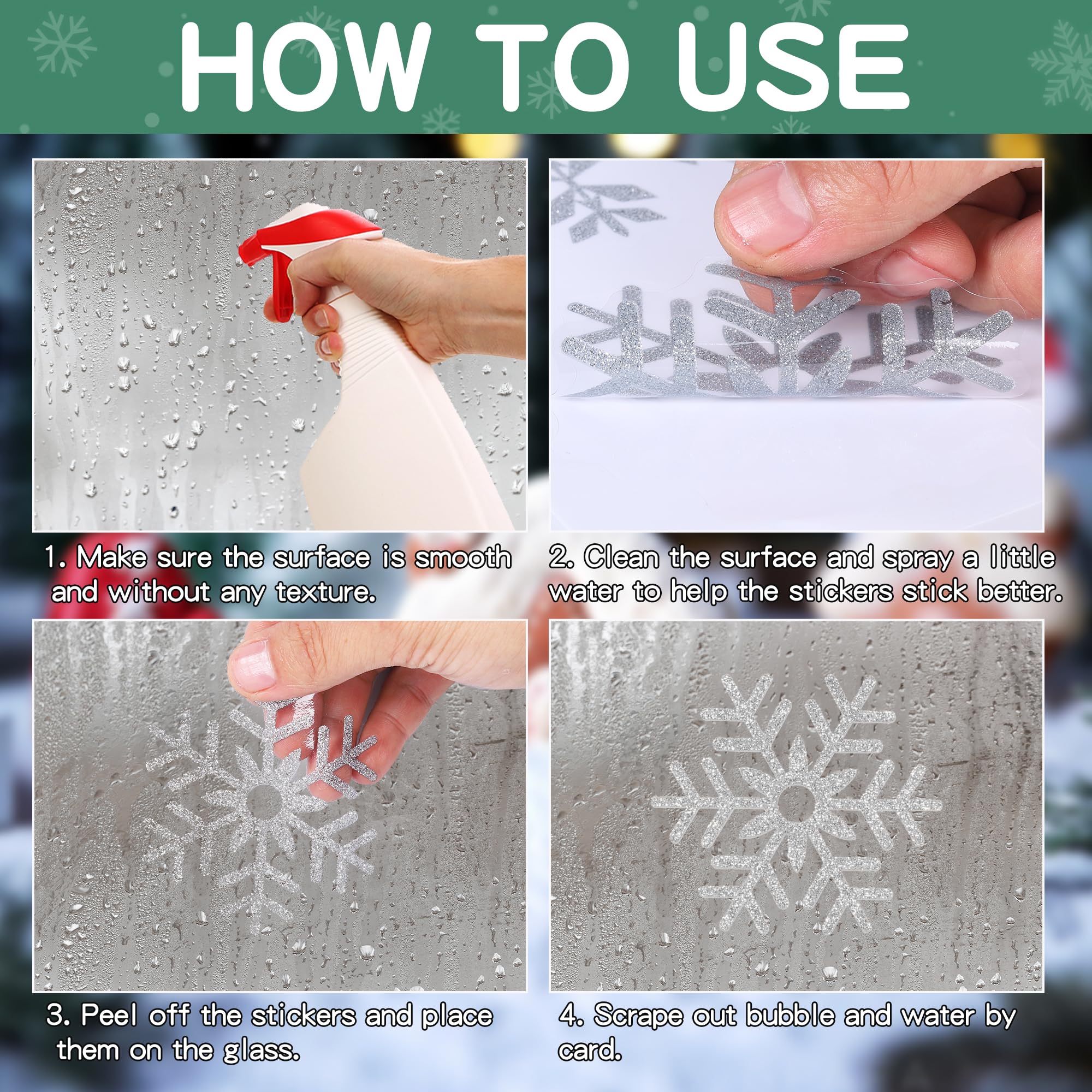 HOW TO USE

1. Make sure the surface is smooth and without any texture.

2. Clean the surface and spray a little water to help the stickers stick better.

3. Peel off the stickers and place them on the glass.

4. Scrape out bubble and water by card.