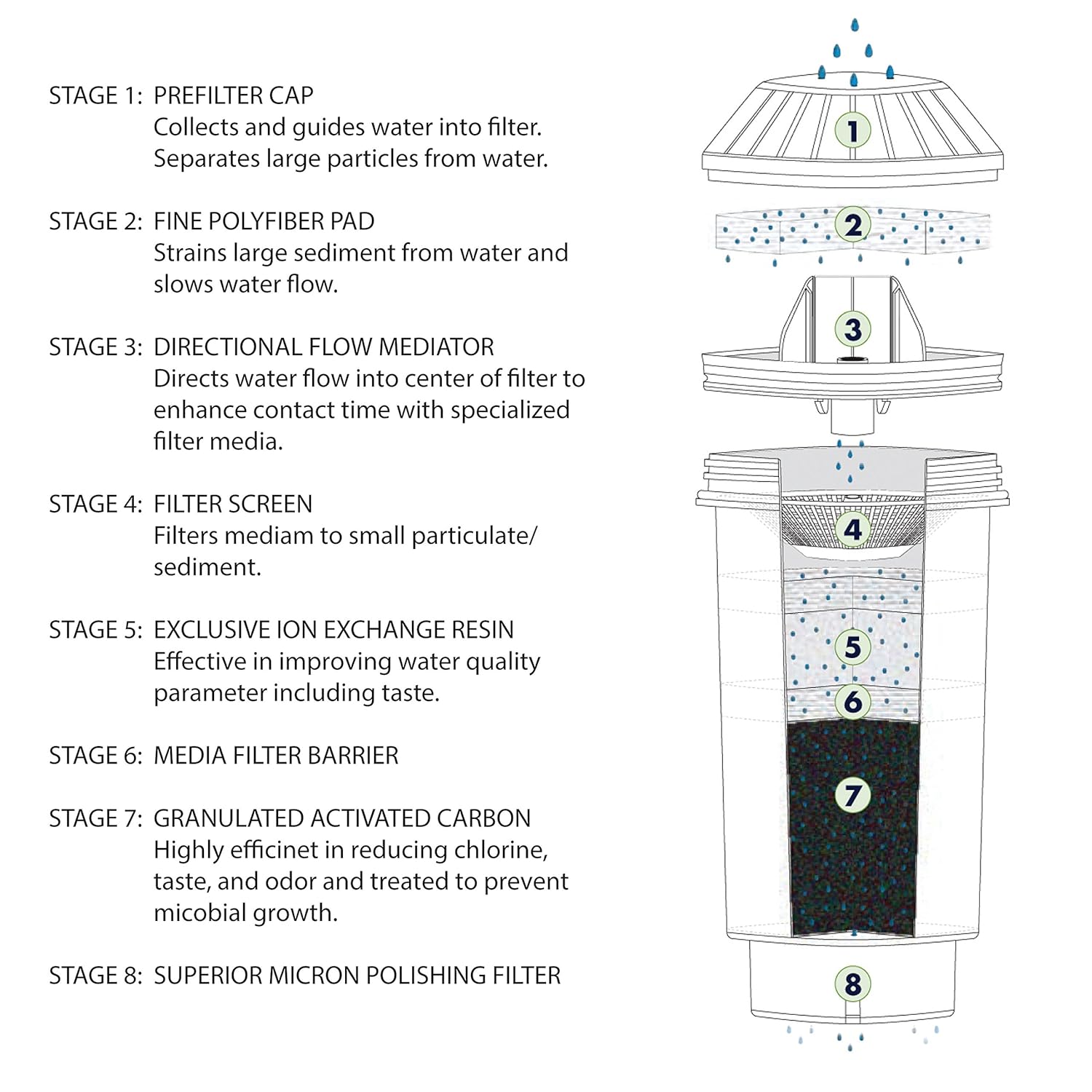 STAGE 1: PREFILTER CAP
Collects and guides water into filter. Separates large particles from water.

STAGE 2: FINE POLYFIBER PAD
Strains large sediment from water and slows water flow.

STAGE 3: DIRECTIONAL FLOW MEDIATOR
Directs water flow into center of filter to enhance contact time with specialized filter media.

STAGE 4: FILTER SCREEN
Filters mediam to small particulate/ sediment.

STAGE 5: EXCLUSIVE ION EXCHANGE RESIN
Effective in improving water quality parameter including taste.

STAGE 6: MEDIA FILTER BARRIER

STAGE 7: GRANULATED ACTIVATED CARBON
Highly efficinet in reducing chlorine, taste, and odor and treated to prevent micobial growth.

STAGE 8: SUPERIOR MICRON POLISHING FILTER

1
2
3
4
5
6
7
8