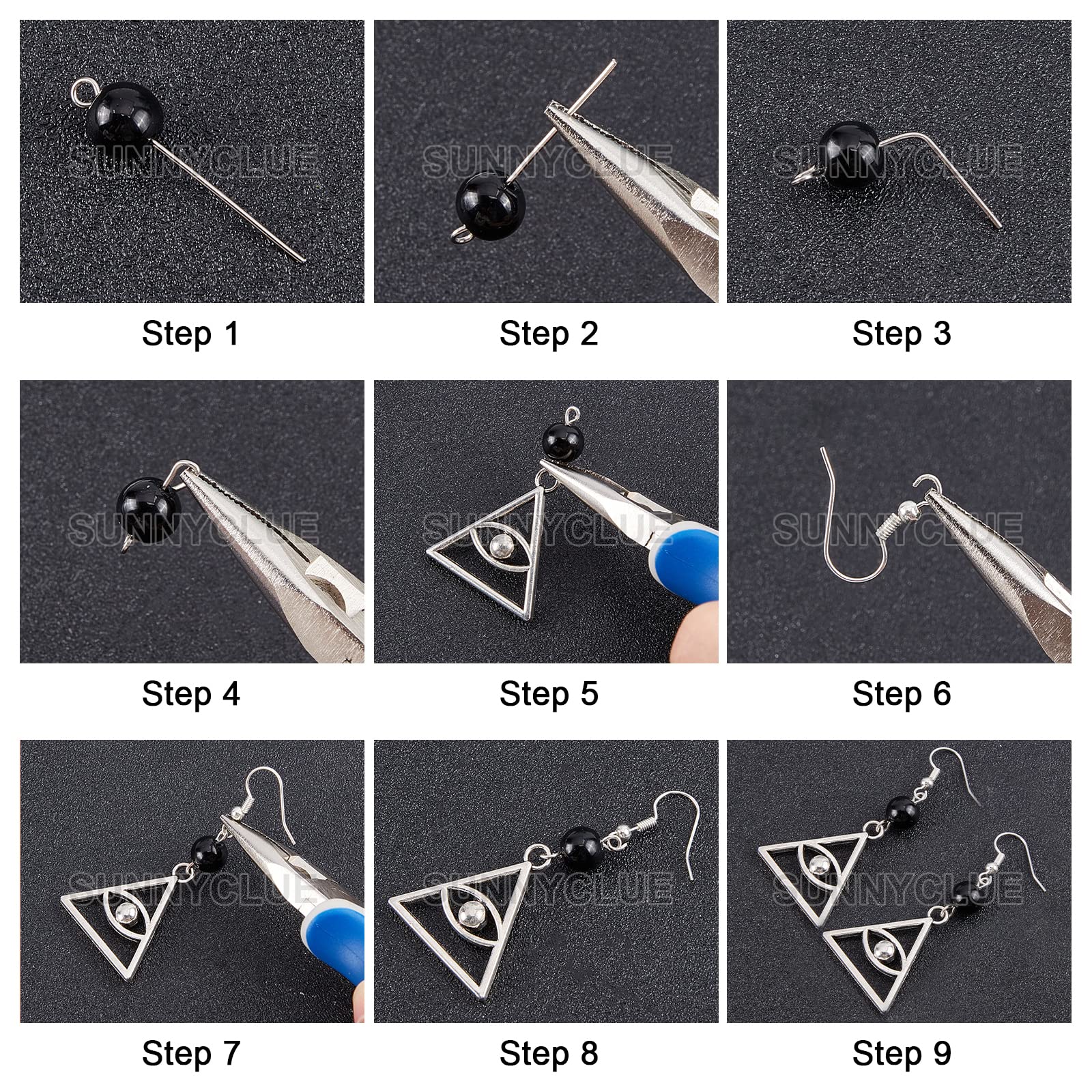 SUNNYCLUE

Step 1

SUNNYCLUE

Step 2

SUNNYCLUE

Step 3

SUNNYCLUE

Step 4

SUNNYCLUE

Step 5

SUNNYCLUE

Step 6

SUNNYCLUE

Step 7

SUNNYCLUE

Step 8

SUNNYCLUE

Step 9