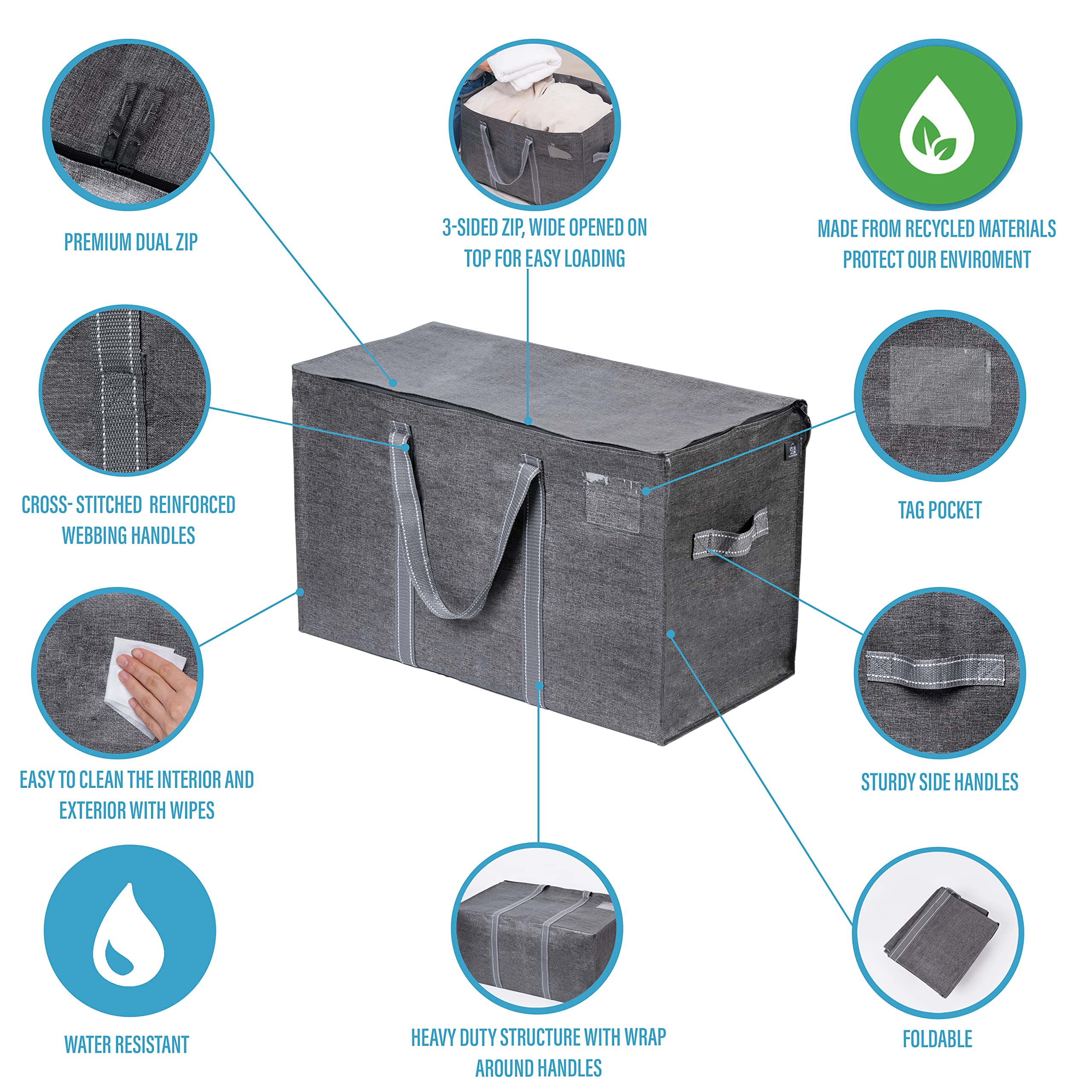 PREMIUM DUAL ZIP

3-SIDED ZIP, WIDE OPENED ON TOP FOR EASY LOADING

MADE FROM RECYCLED MATERIALS PROTECT OUR ENVIROMENT

CROSS- STITCHED REINFORCED WEBBING HANDLES

TAG POCKET

EASY TO CLEAN THE INTERIOR AND EXTERIOR WITH WIPES

STURDY SIDE HANDLES

WATER RESISTANT

HEAVY DUTY STRUCTURE WITH WRAP AROUND HANDLES

FOLDABLE