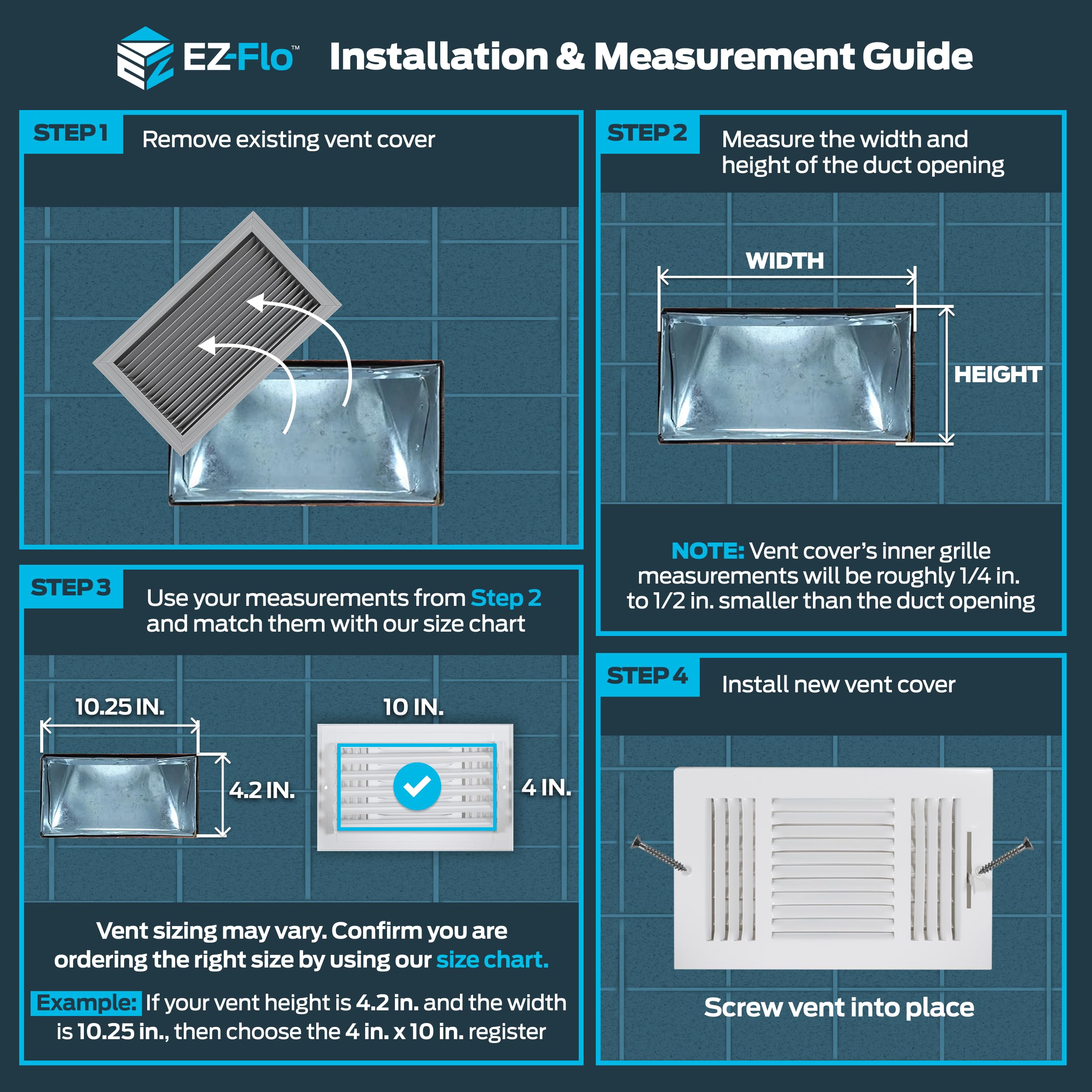 EZ-Flo™ Installation & Measurement Guide

STEP 1 Remove existing vent cover

STEP 2 Measure the width and height of the duct opening

WIDTH

HEIGHT

NOTE: Vent cover's inner grille measurements will be roughly 1/4 in. to 1/2 in. smaller than the duct opening

STEP 3 Use your measurements from Step 2 and match them with our size chart

10.25 IN.

4.2 IN.

10 IN.

4 IN.

Vent sizing may vary. Confirm you are ordering the right size by using our size chart.

Example: If your vent height is 4.2 in. and the width is 10.25 in., then choose the 4 in. x 10 in. register

STEP 4 Install new vent cover

Screw vent into place