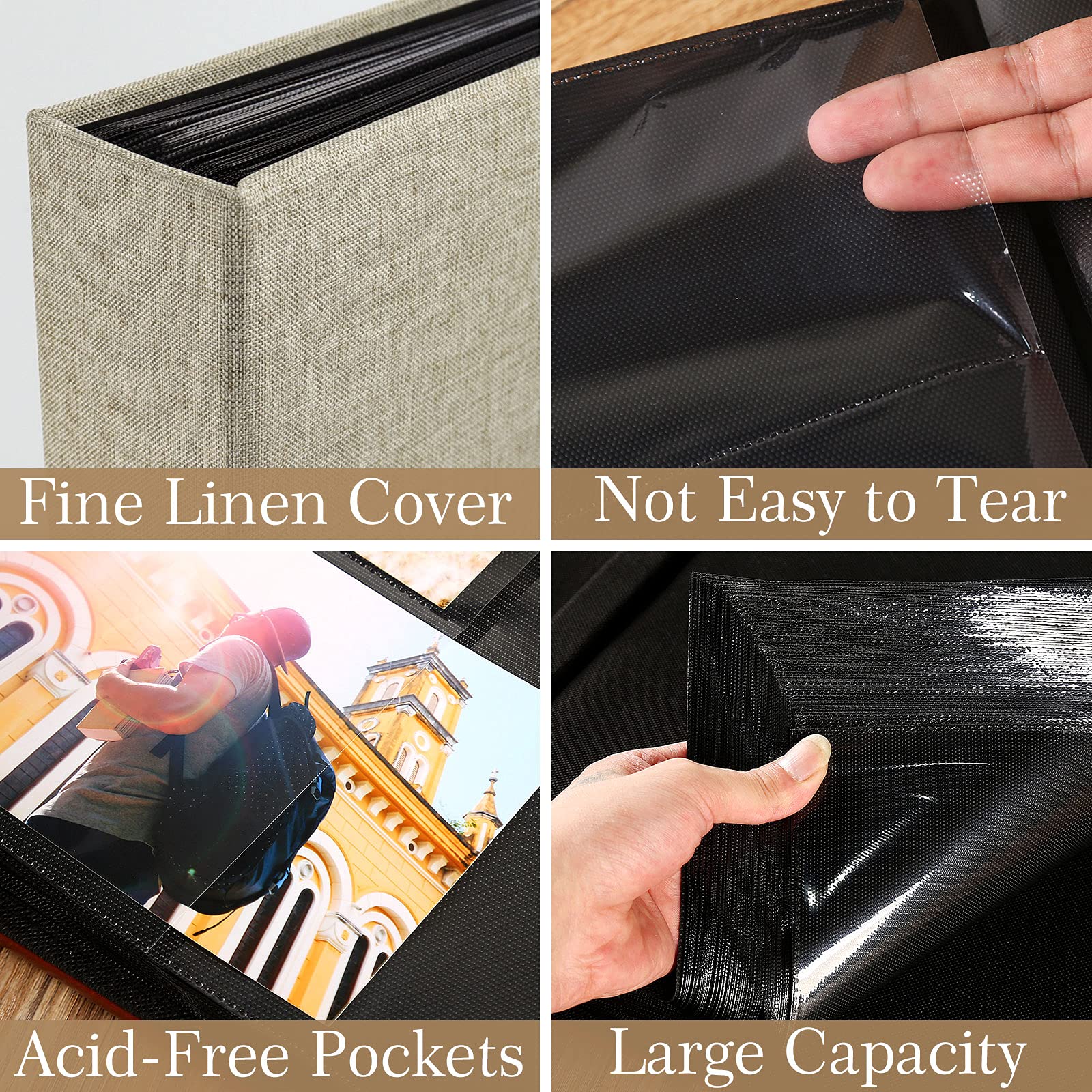 Fine Linen Cover

Not Easy to Tear

Acid-Free Pockets

Large Capacity