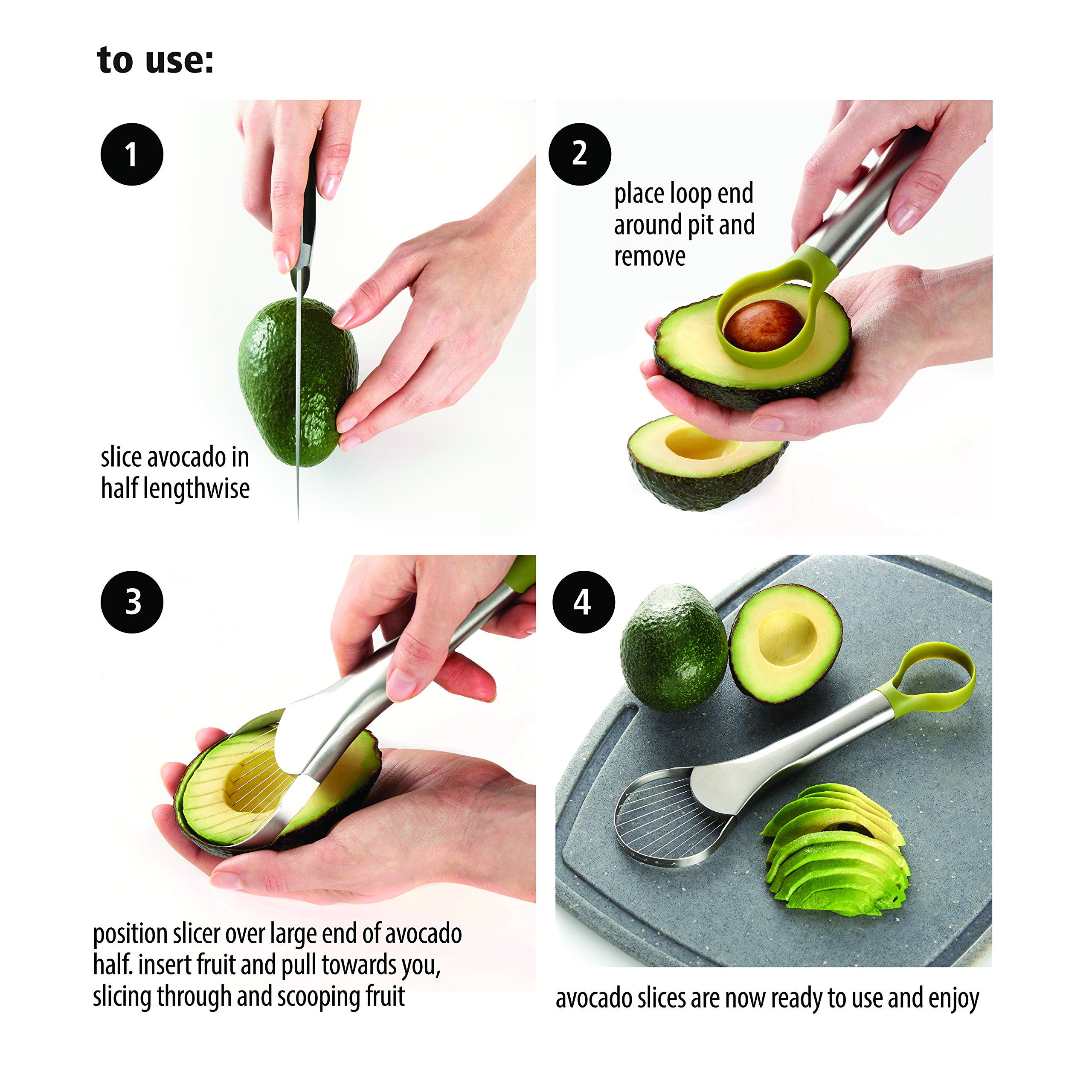 to use:

1

slice avocado in half lengthwise

2

place loop end around pit and remove

3

position slicer over large end of avocado half. insert fruit and pull towards you, slicing through and scooping fruit

4

avocado slices are now ready to use and enjoy