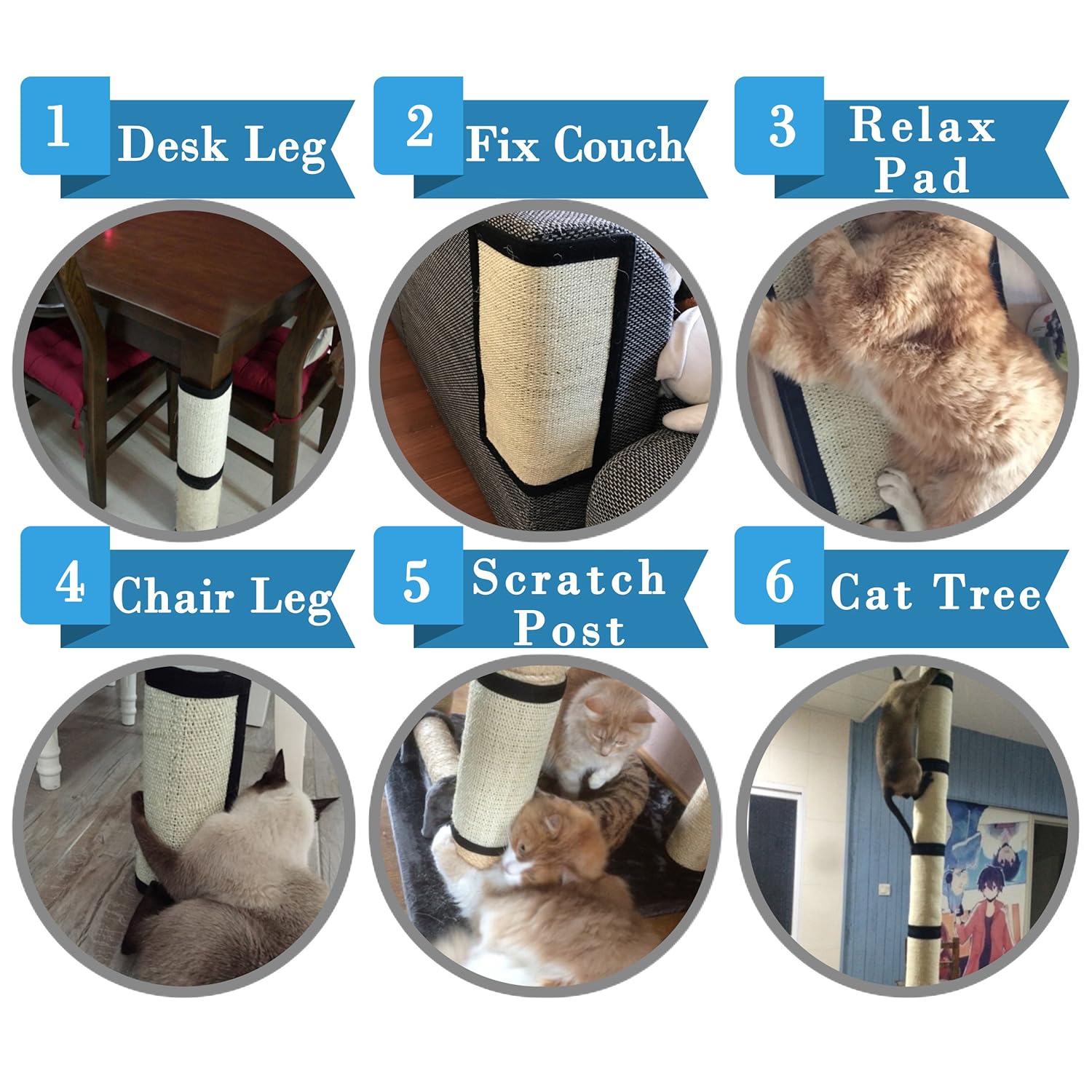 1 Desk Leg

2 Fix Couch

3 Relax Pad

4 Chair Leg

5 Scratch Post

6 Cat Tree