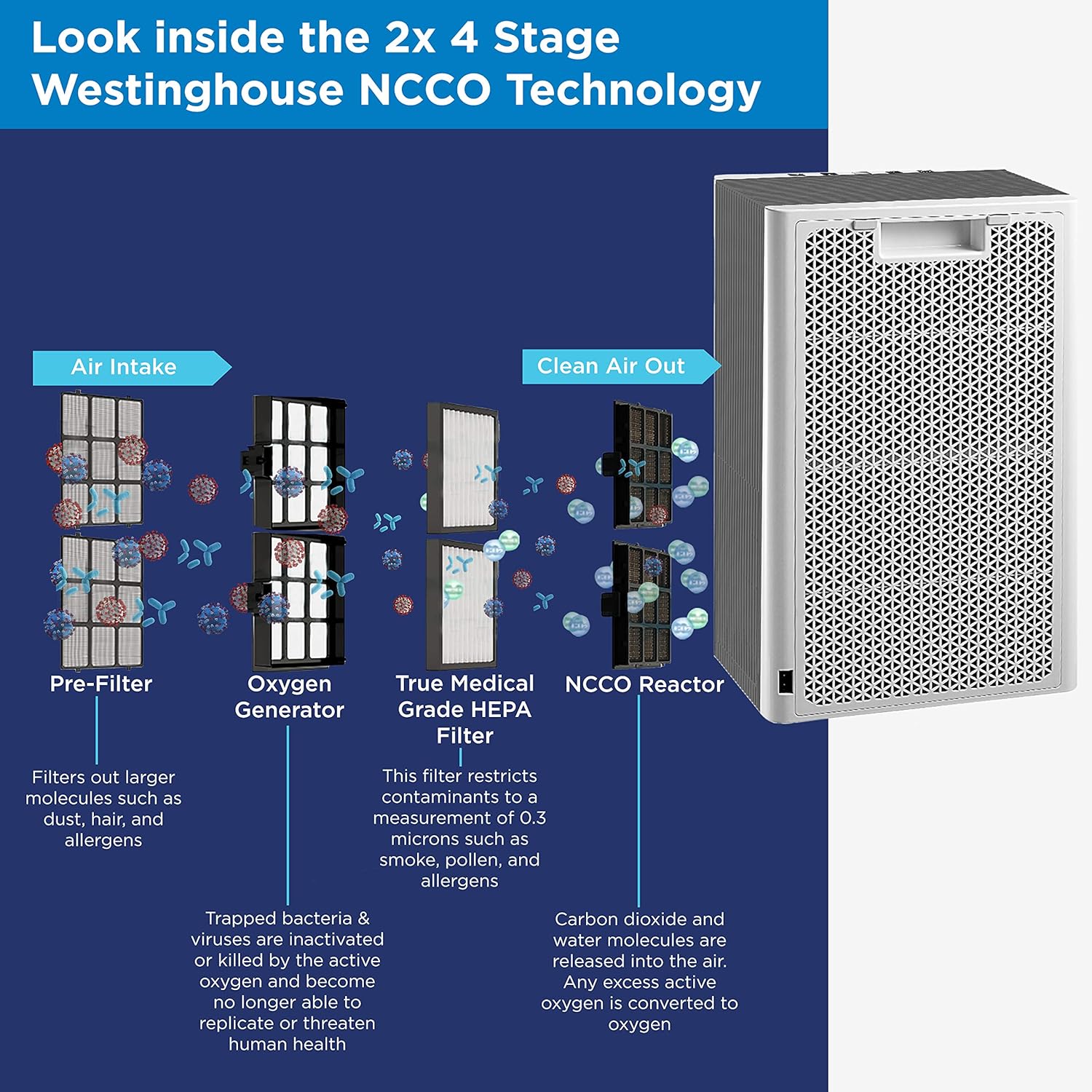 Look inside the 2x 4 Stage Westinghouse NCCO Technology

Air Intake

Clean Air Out

Pre-Filter

Filters out larger molecules such as dust, hair, and allergens

Oxygen Generator

Trapped bacteria & viruses are inactivated or killed by the active oxygen and become no longer able to replicate or threaten human health

True Medical Grade HEPA Filter

This filter restricts contaminants to a measurement of 0.3 microns such as smoke, pollen, and allergens

NCCO Reactor

Carbon dioxide and water molecules are released into the air. Any excess active oxygen is converted to oxygen