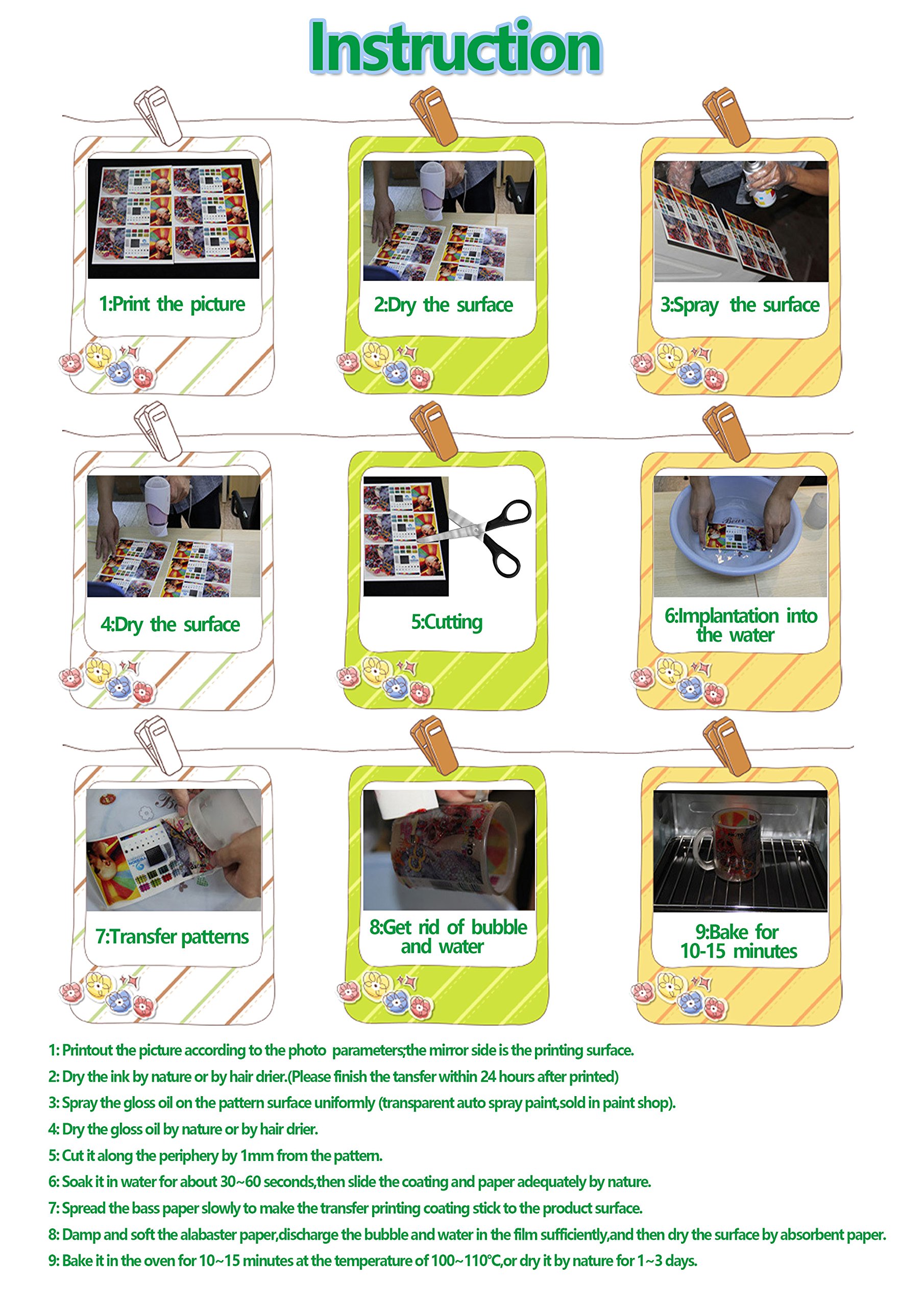 Instruction

1:Print the picture

2:Dry the surface

3:Spray the surface

4:Dry the surface

5:Cutting

6:Implantation into the water

7:Transfer patterns

8:Get rid of bubble and water

9:Bake for 10-15 minutes

1: Printout the picture according to the photo parameters;the mirror side is the printing surface.
2: Dry the ink by nature or by hair drier.(Please finish the tansfer within 24 hours after printed)
3: Spray the gloss oil on the pattern surface uniformly (transparent auto spray paint,sold in paint shop).
4: Dry the gloss oil by nature or by hair drier.
5: Cut it along the periphery by 1mm from the pattern.
6: Soak it in water for about 30~60 seconds,then slide the coating and paper adequately by nature.
7: Spread the bass paper slowly to make the transfer printing coating stick to the product surface.
8: Damp and soft the alabaster paper,discharge the bubble and water in the film sufficiently,and then dry the surface by absorbent paper.
9: Bake it in the oven for 10~15 minutes at the temperature of 100~110℃,or dry it by nature for 1~3 days.