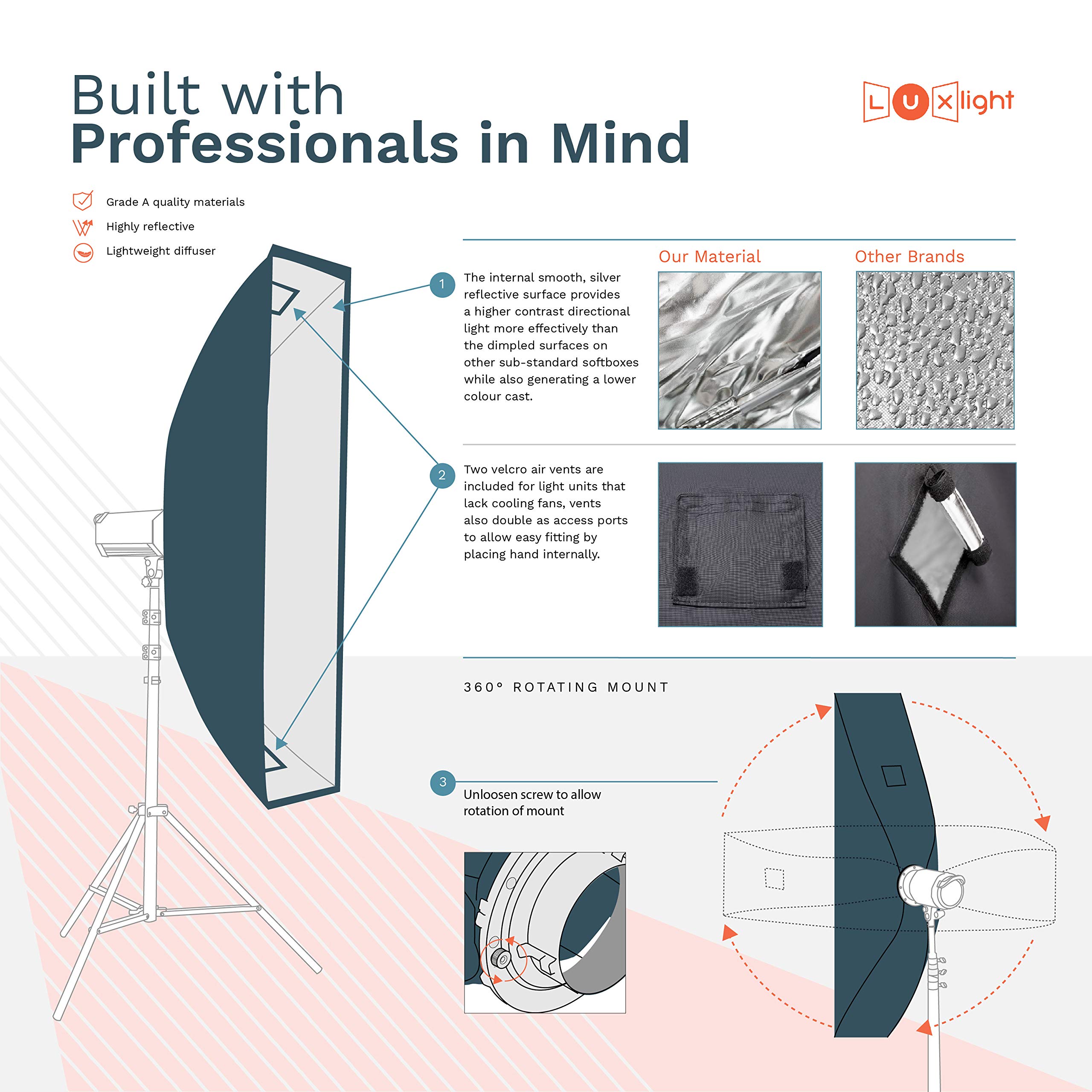 Built with
Professionals in Mind

LUXlight

Grade A quality materials
Highly reflective
Lightweight diffuser

Our Material
Other Brands

1
The internal smooth, silver reflective surface provides a higher contrast directional light more effectively than the dimpled surfaces on other sub-standard softboxes while also generating a lower colour cast.

2
Two velcro air vents are included for light units that lack cooling fans, vents also double as access ports to allow easy fitting by placing hand internally.

360° ROTATING MOUNT

3
Unloosen screw to allow rotation of mount