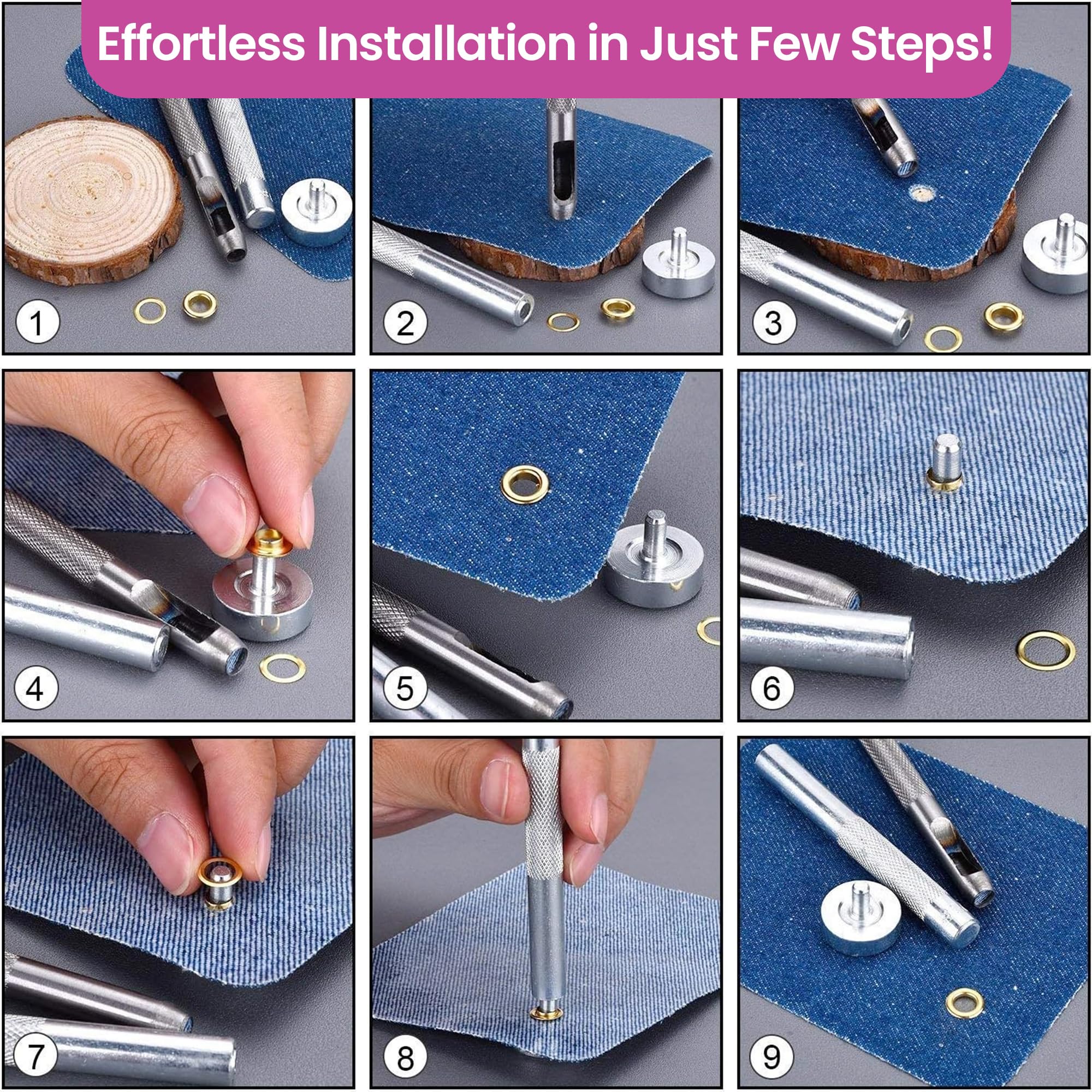 Effortless Installation in Just Few Steps!

1

2

3

4

5

6

7

8

9