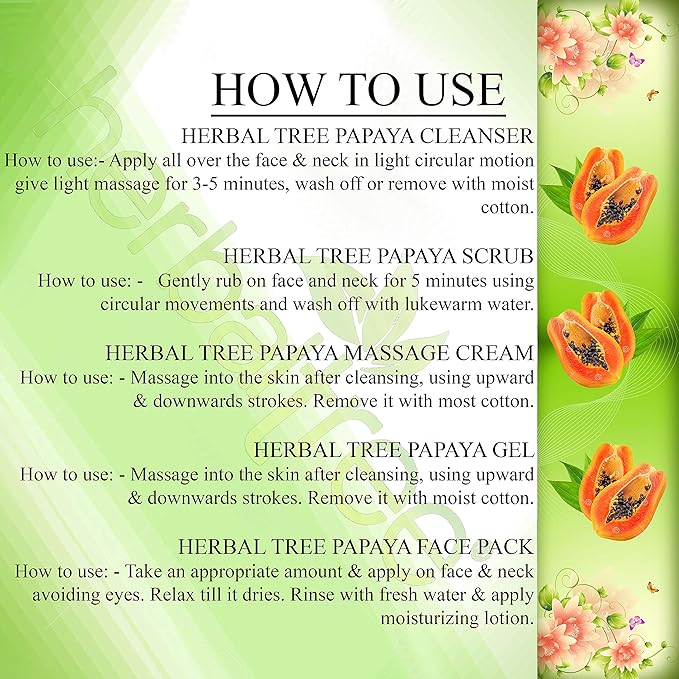 HOW TO USE

HERBAL TREE PAPAYA CLEANSER
How to use:- Apply all over the face & neck in light circular motion give light massage for 3-5 minutes, wash off or remove with moist cotton.

HERBAL TREE PAPAYA SCRUB
How to use: - Gently rub on face and neck for 5 minutes using circular movements and wash off with lukewarm water.

HERBAL TREE PAPAYA MASSAGE CREAM
How to use: - Massage into the skin after cleansing, using upward & downwards strokes. Remove it with most cotton.

HERBAL TREE PAPAYA GEL
How to use: - Massage into the skin after cleansing, using upward & downwards strokes. Remove it with moist cotton.

HERBAL TREE PAPAYA FACE PACK
How to use: - Take an appropriate amount & apply on face & neck avoiding eyes. Relax till it dries. Rinse with fresh water & apply moisturizing lotion.

herbal tree