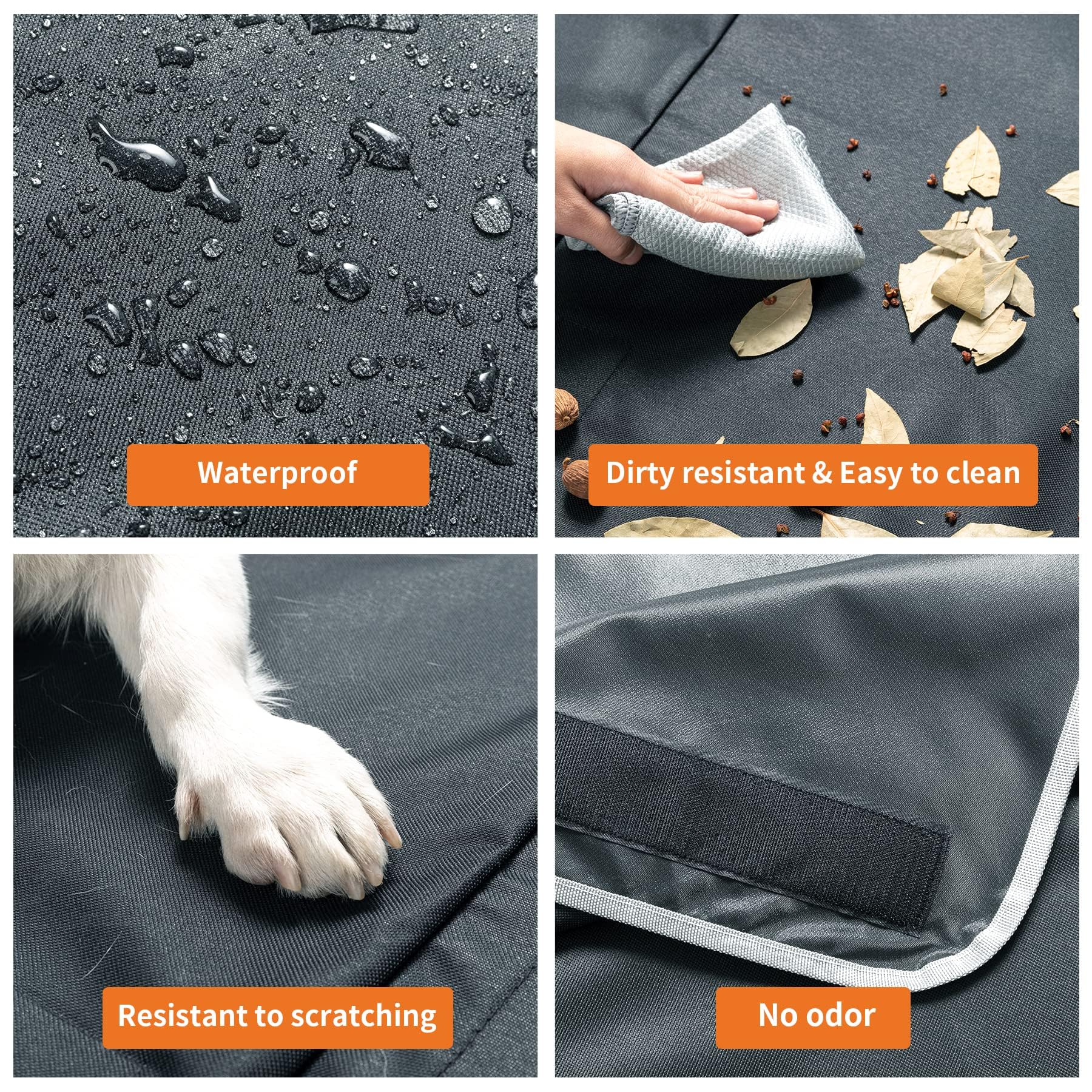 Waterproof

Dirty resistant & Easy to clean

Resistant to scratching

No odor