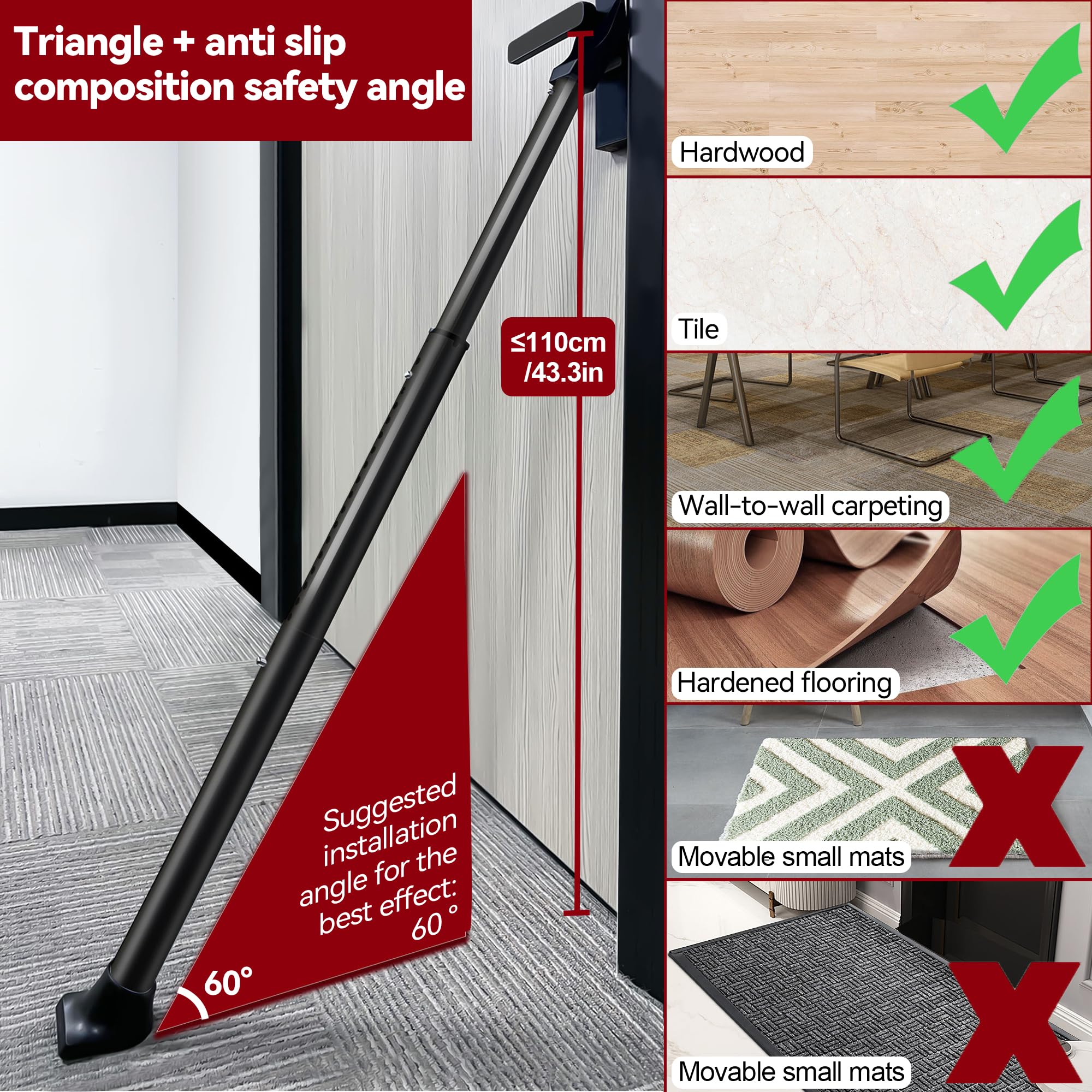 Triangle + anti slip composition safety angle

≤110cm /43.3in

Suggested installation angle for the best effect: 60 °

60°

Hardwood

Tile

Wall-to-wall carpeting

Hardened flooring

Movable small mats

Movable small mats