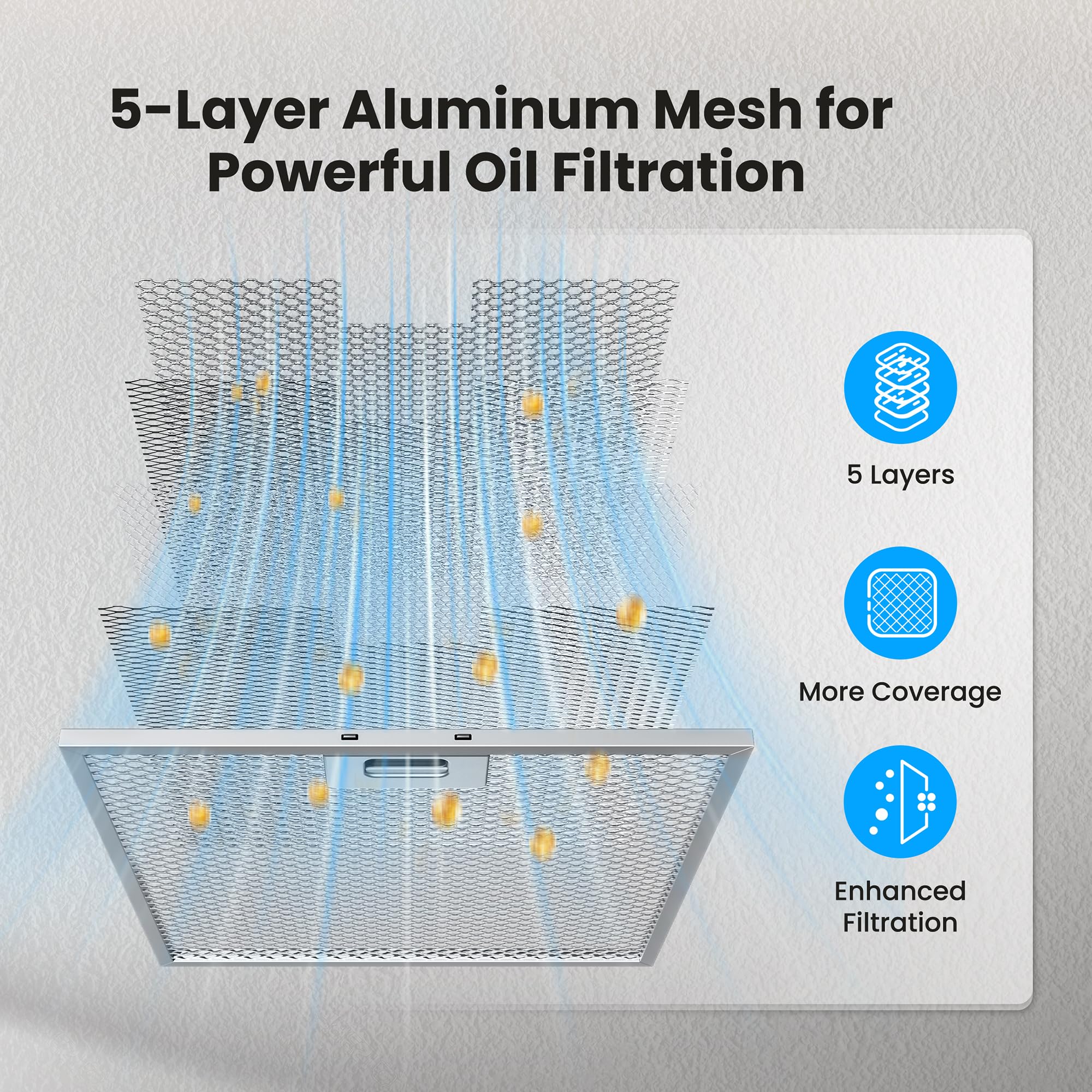 5-Layer Aluminum Mesh for Powerful Oil Filtration

5 Layers

More Coverage

Enhanced Filtration