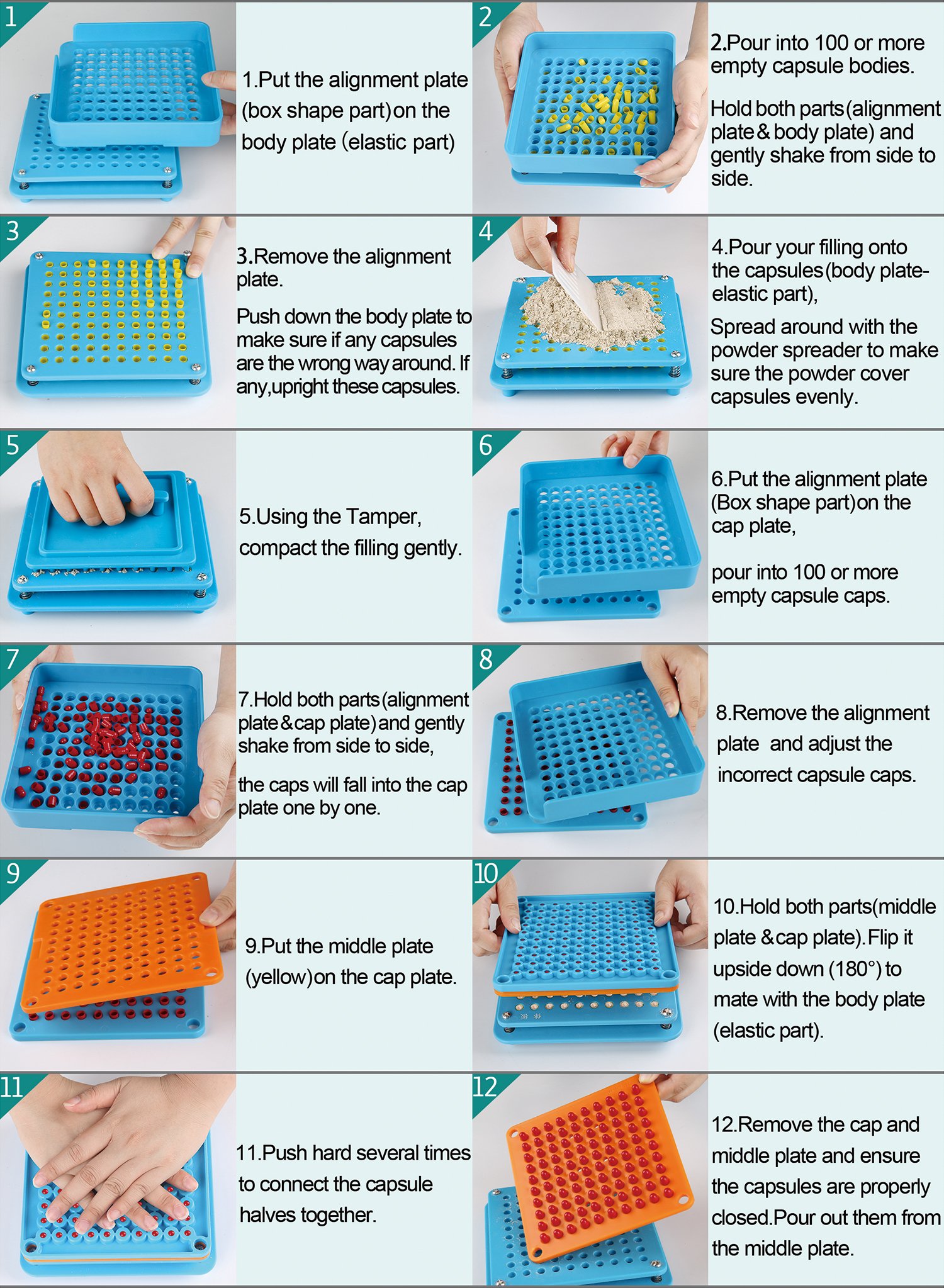 1

1.Put the alignment plate (box shape part)on the body plate (elastic part)

2

2.Pour into 100 or more empty capsule bodies.

Hold both parts(alignment plate & body plate) and gently shake from side to side.

3

3.Remove the alignment plate.

Push down the body plate to make sure if any capsules are the wrong way around. If any,upright these capsules.

4

4.Pour your filling onto the capsules(body plate-elastic part),

Spread around with the powder spreader to make sure the powder cover capsules evenly.

5

5.Using the Tamper, compact the filling gently.

6

6.Put the alignment plate (Box shape part)on the cap plate,

pour into 100 or more empty capsule caps.

7

7.Hold both parts(alignment plate&cap plate)and gently shake from side to side,

the caps will fall into the cap plate one by one.

8

8.Remove the alignment plate and adjust the incorrect capsule caps.

9

9.Put the middle plate (yellow)on the cap plate.

10

10.Hold both parts(middle plate &cap plate).Flip it upside down (180°) to mate with the body plate (elastic part).

11

11.Push hard several times to connect the capsule halves together.

12

12.Remove the cap and middle plate and ensure the capsules are properly closed.Pour out them from the middle plate.