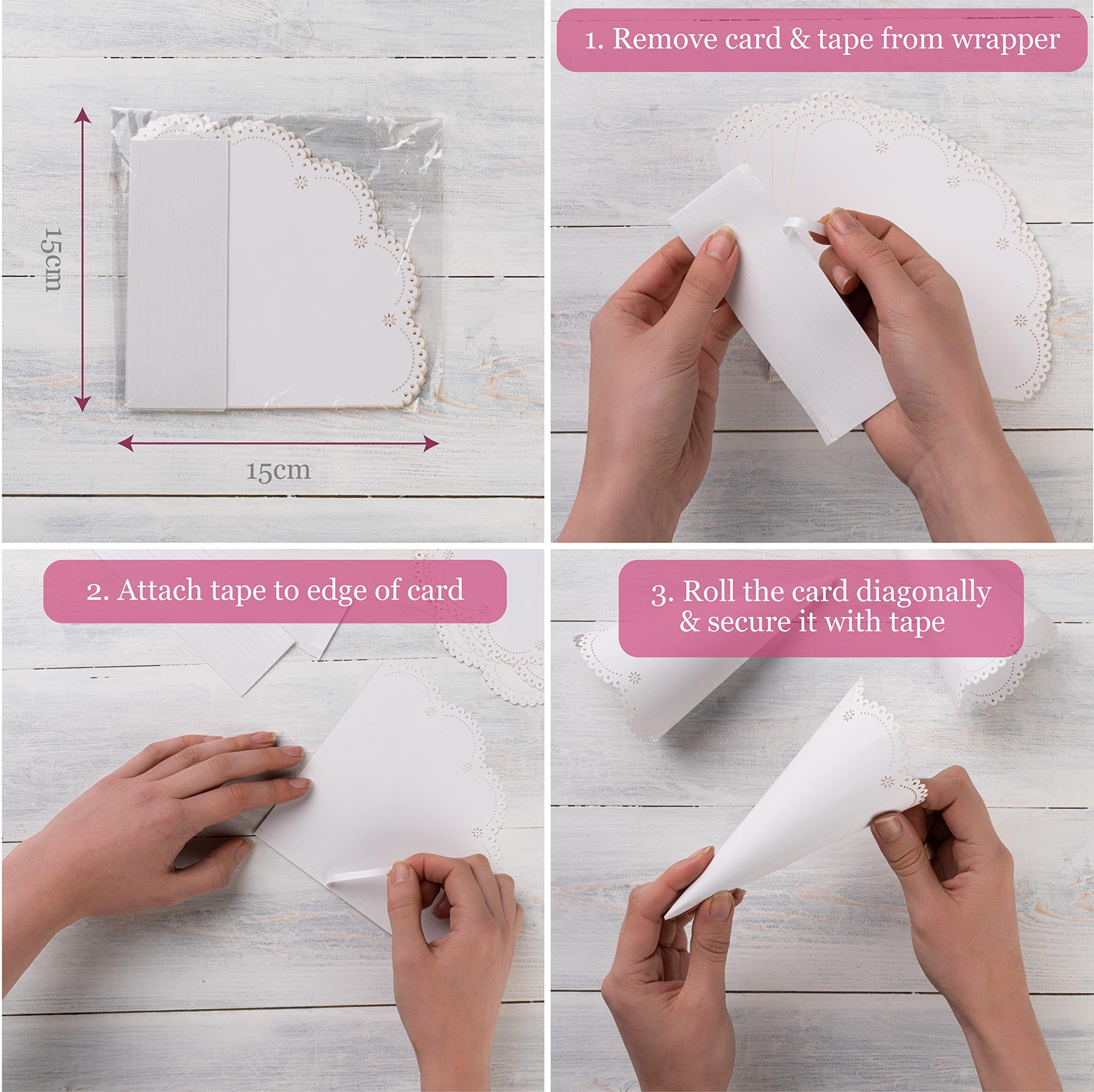 15cm

15cm

1. Remove card & tape from wrapper

2. Attach tape to edge of card

3. Roll the card diagonally & secure it with tape