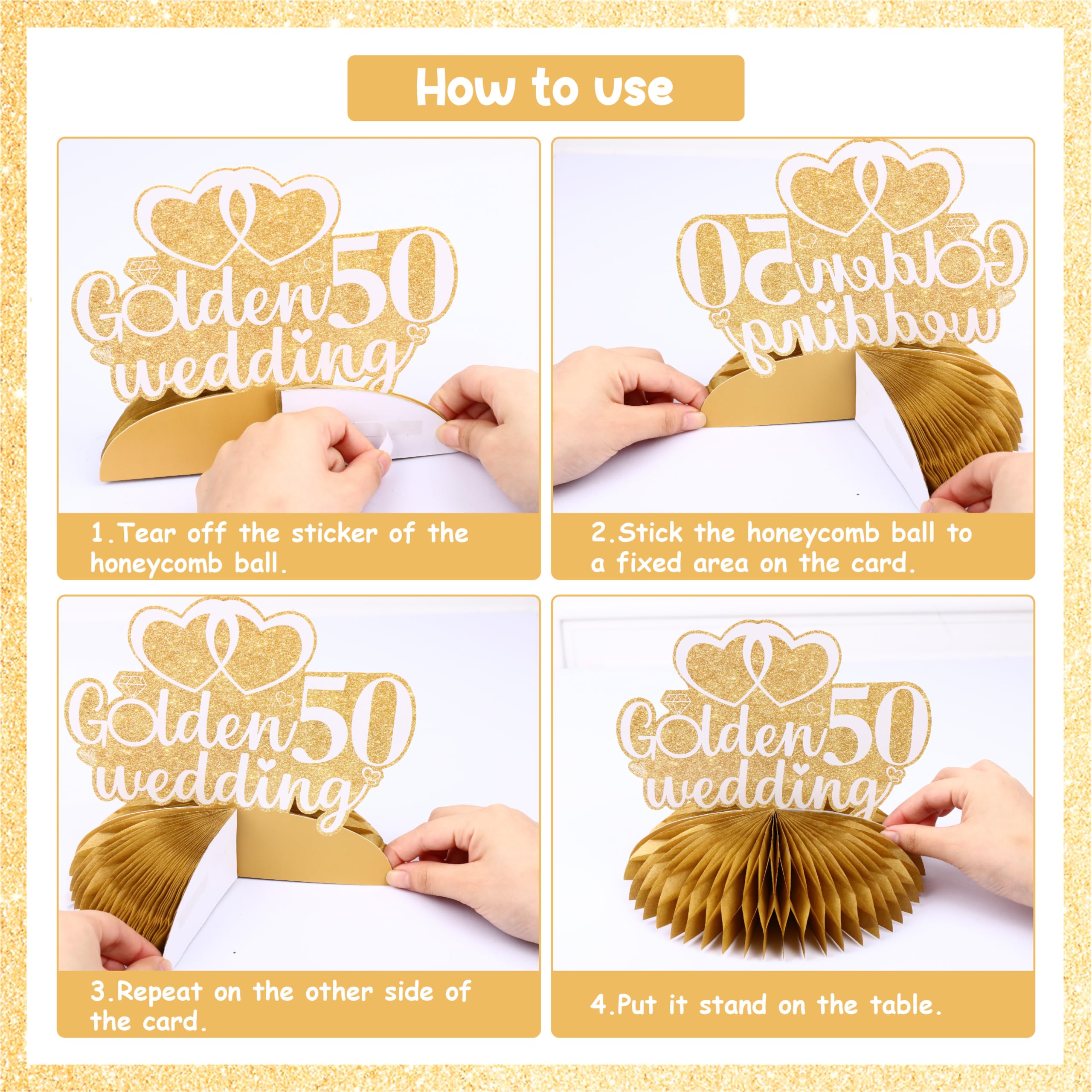 How to use

Golden 50 wedding

1.Tear off the sticker of the honeycomb ball.

Golden 50 wedding

2.Stick the honeycomb ball to a fixed area on the card.

Golden 50 wedding

3.Repeat on the other side of the card.

Golden 50 wedding

4.Put it stand on the table.