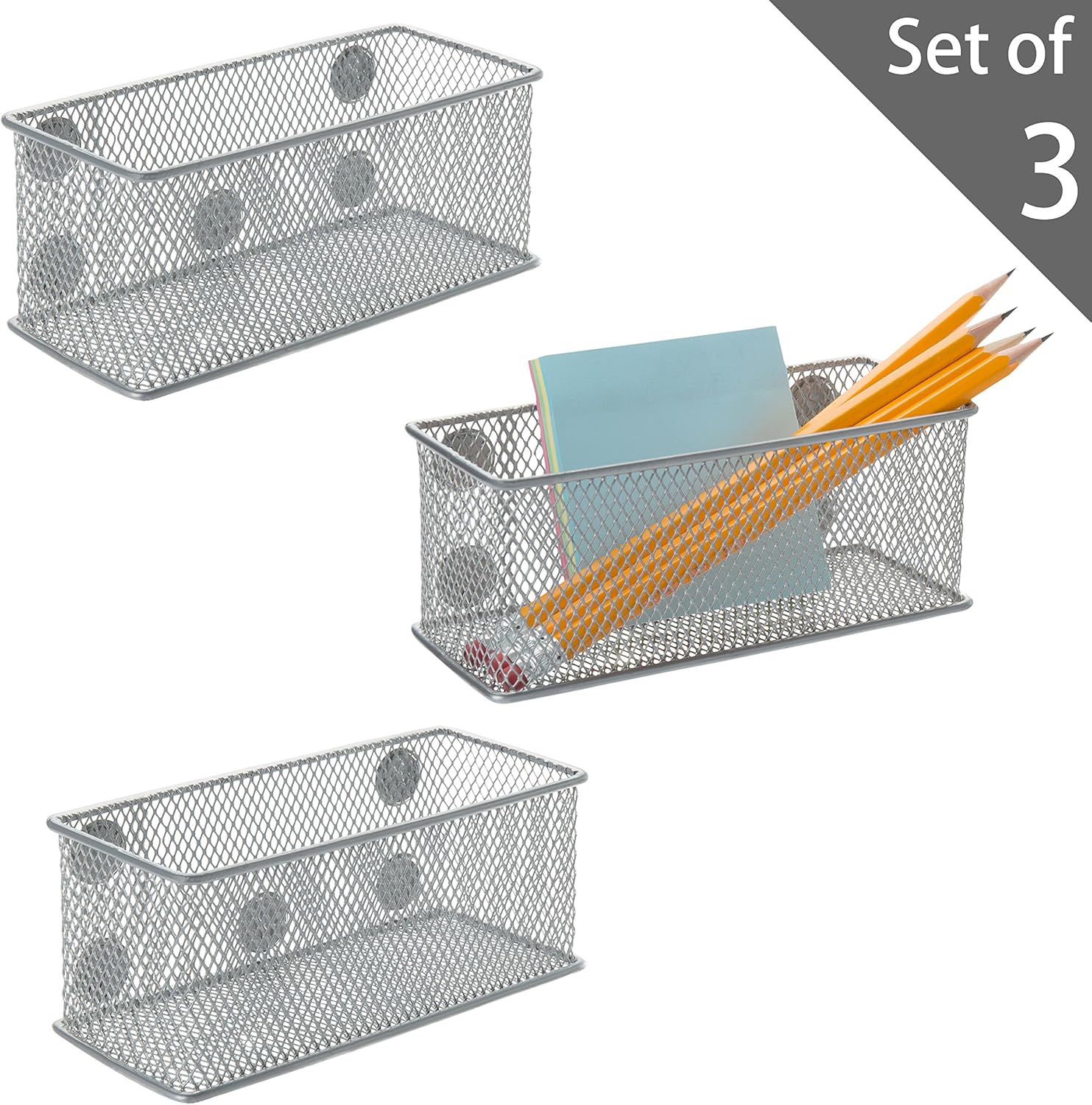 Set of
3