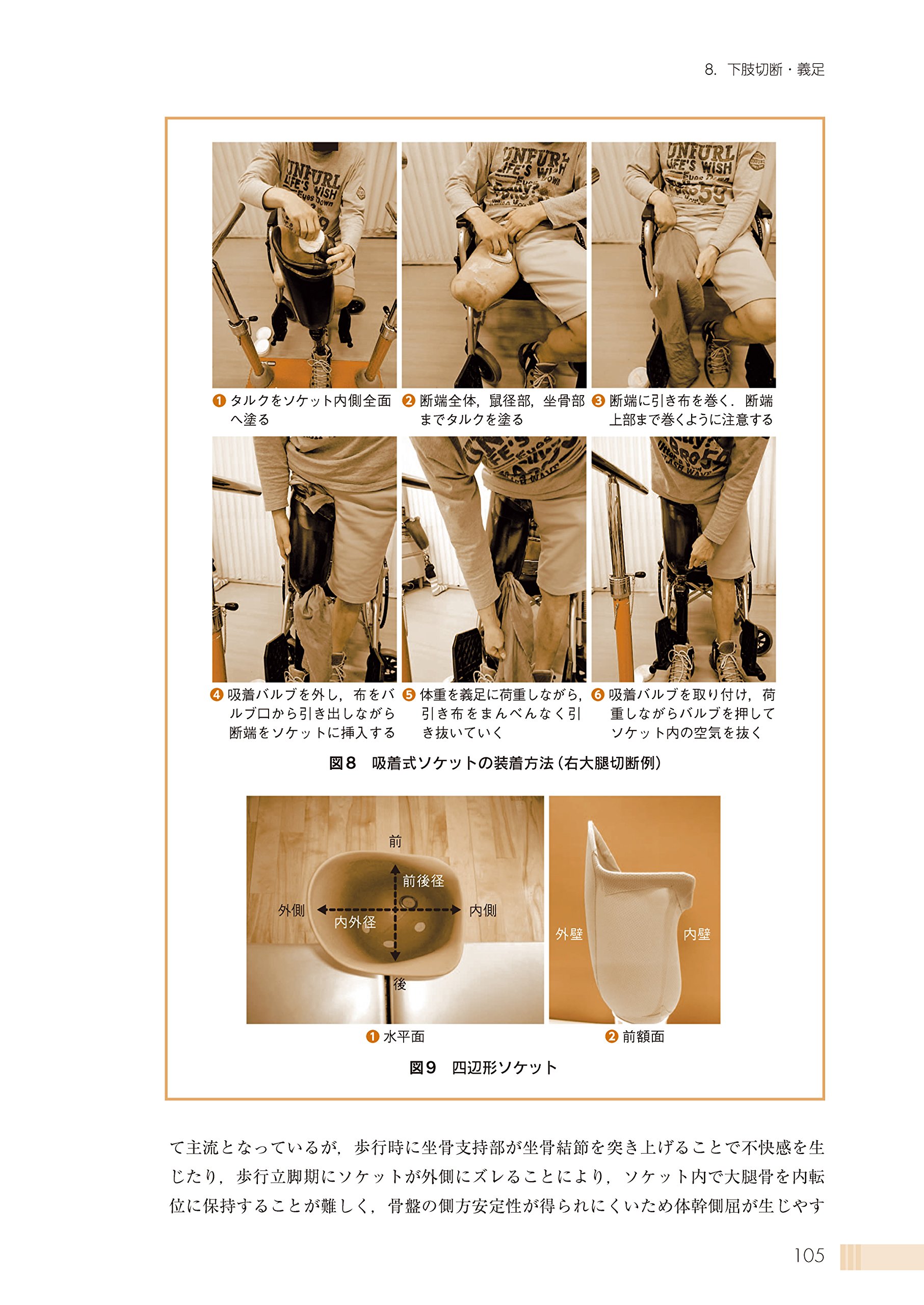 8. 下肢切断・義足

❶ タルクをソケット内側全面へ塗る

❷ 断端全体，鼠径部，坐骨部までタルクを塗る

❸ 断端に引き布を巻く．断端上部まで巻くように注意する

❹ 吸着バルブを外し，布をバルブ口から引き出しながら断端をソケットに挿入する

❺ 体重を義足に荷重しながら，引き布をまんべんなく引き抜いていく

❻ 吸着バルブを取り付け，荷重しながらバルブを押してソケット内の空気を抜く

図8　吸着式ソケットの装着方法（右大腿切断例）

前
前後径
外側
内外径
内側
後

外壁
内壁

❶ 水平面

❷ 前額面

図9　四辺形ソケット

て主流となっているが，歩行時に坐骨支持部が坐骨結節を突き上げることで不快感を生じたり，歩行立脚期にソケットが外側にズレることにより，ソケット内で大腿骨を内転位に保持することが難しく，骨盤の側方安定性が得られにくいため体幹側屈が生じやす

105