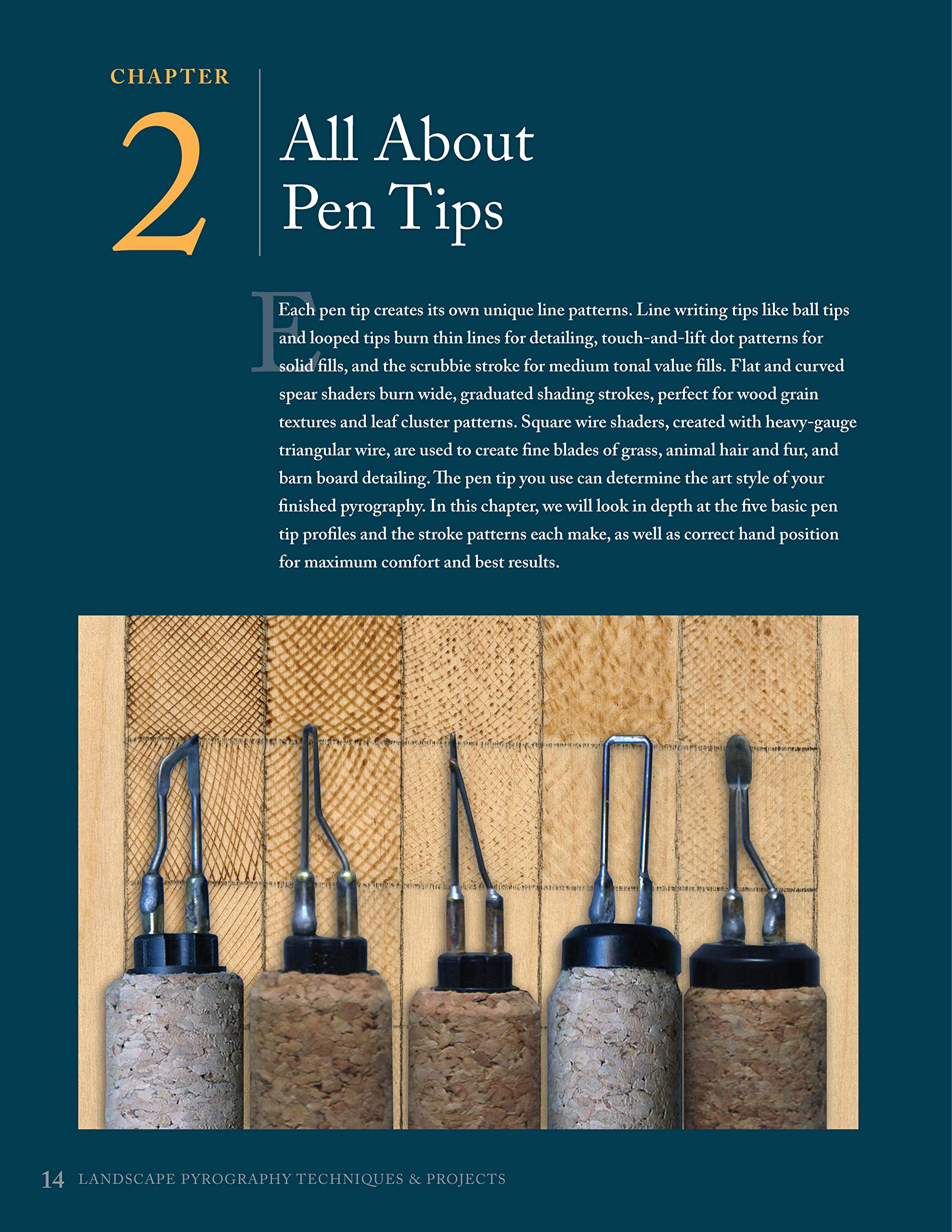 CHAPTER

2

All About Pen Tips

Each pen tip creates its own unique line patterns. Line writing tips like ball tips and looped tips burn thin lines for detailing, touch-and-lift dot patterns for solid fills, and the scrubbie stroke for medium tonal value fills. Flat and curved spear shaders burn wide, graduated shading strokes, perfect for wood grain textures and leaf cluster patterns. Square wire shaders, created with heavy-gauge triangular wire, are used to create fine blades of grass, animal hair and fur, and barn board detailing. The pen tip you use can determine the art style of your finished pyrography. In this chapter, we will look in depth at the five basic pen tip profiles and the stroke patterns each make, as well as correct hand position for maximum comfort and best results.

14 LANDSCAPE PYROGRAPHY TECHNIQUES & PROJECTS