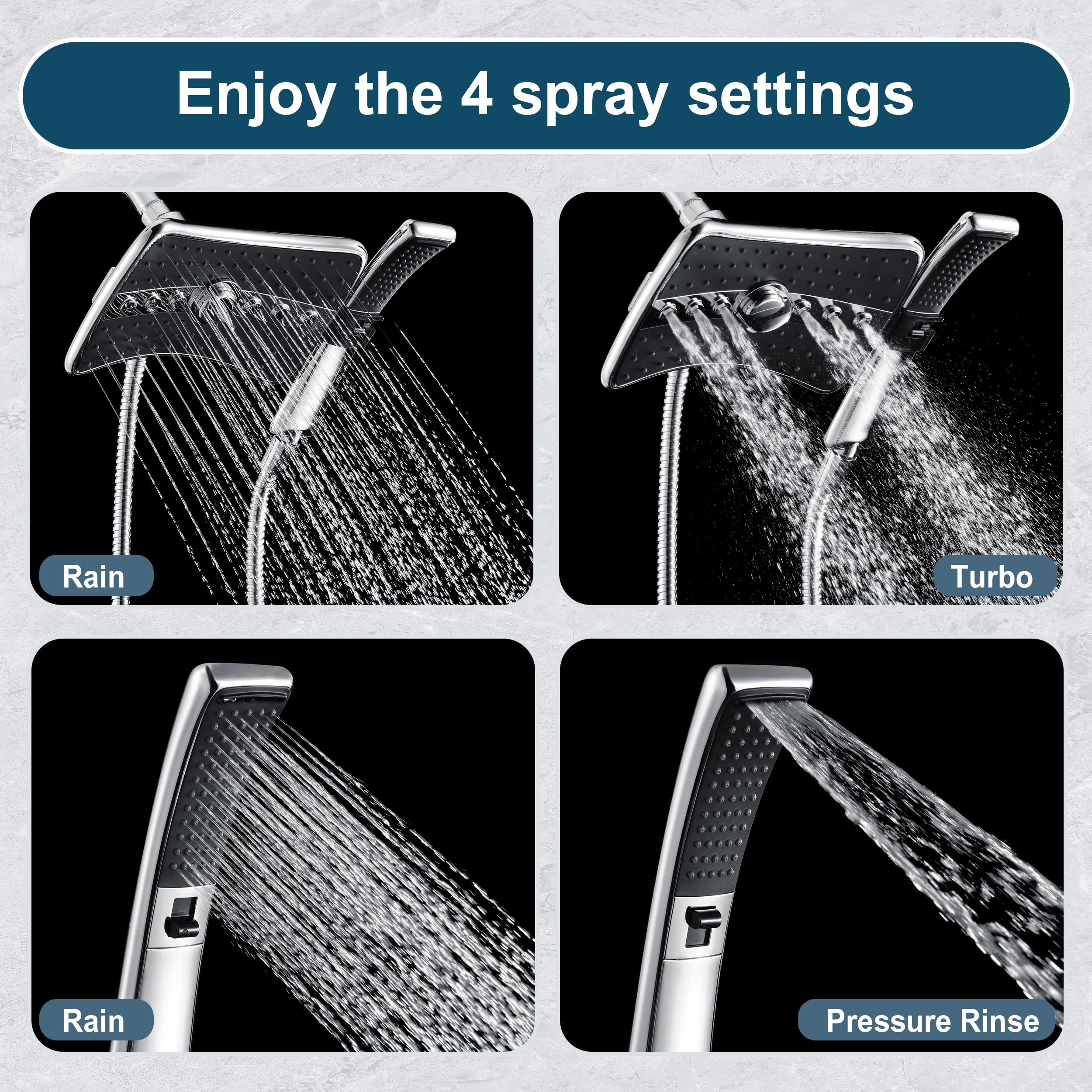 Enjoy the 4 spray settings

Rain

Turbo

Rain

Pressure Rinse