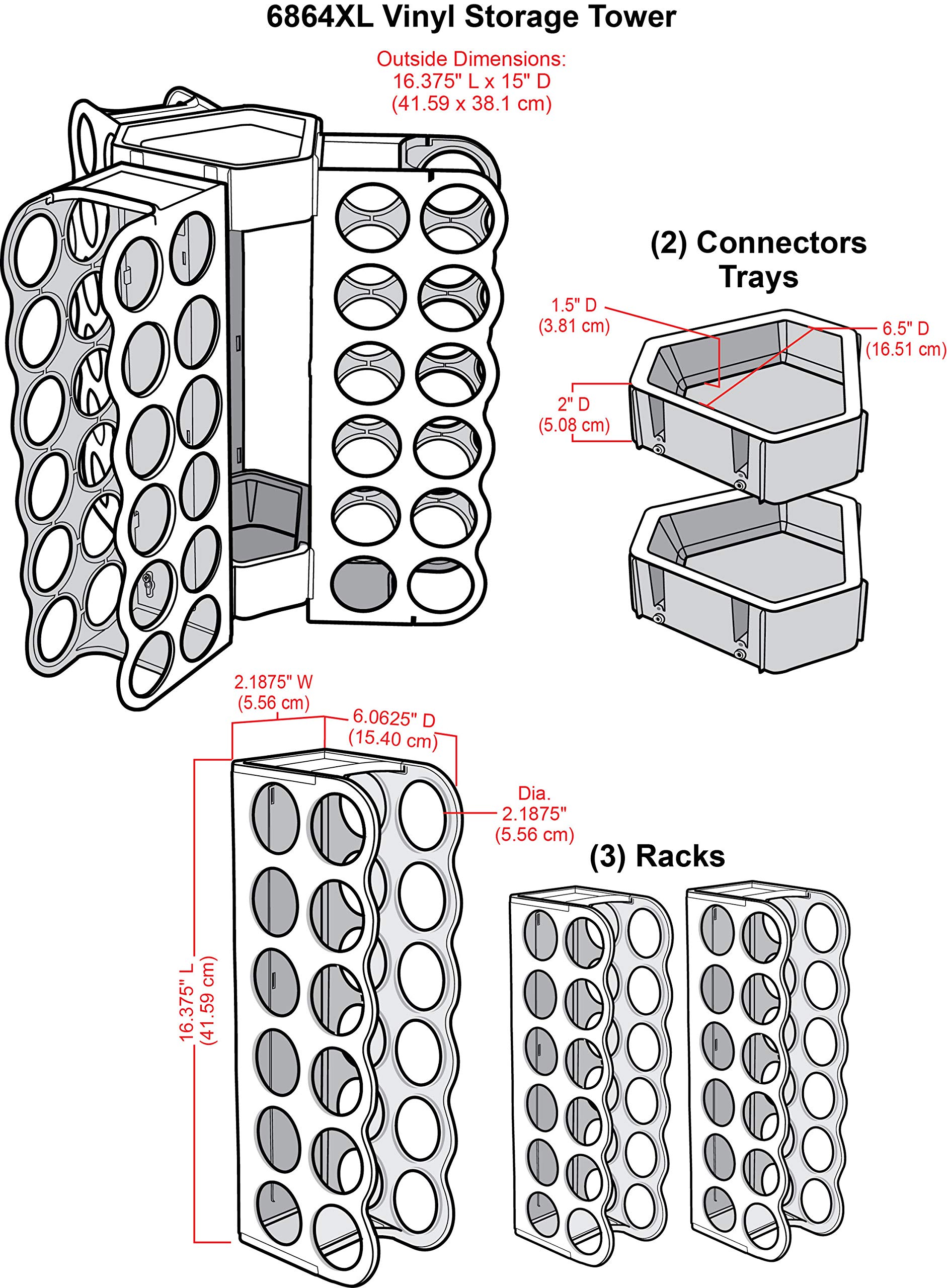 6864XL Vinyl Storage Tower

Outside Dimensions:
16.375" L x 15" D
(41.59 x 38.1 cm)

(2) Connectors Trays

1.5" D
(3.81 cm)

6.5" D
(16.51 cm)

2" D
(5.08 cm)

2.1875" W
(5.56 cm)

6.0625" D
(15.40 cm)

Dia.
2.1875"
(5.56 cm)

16.375" L
(41.59 cm)

(3) Racks