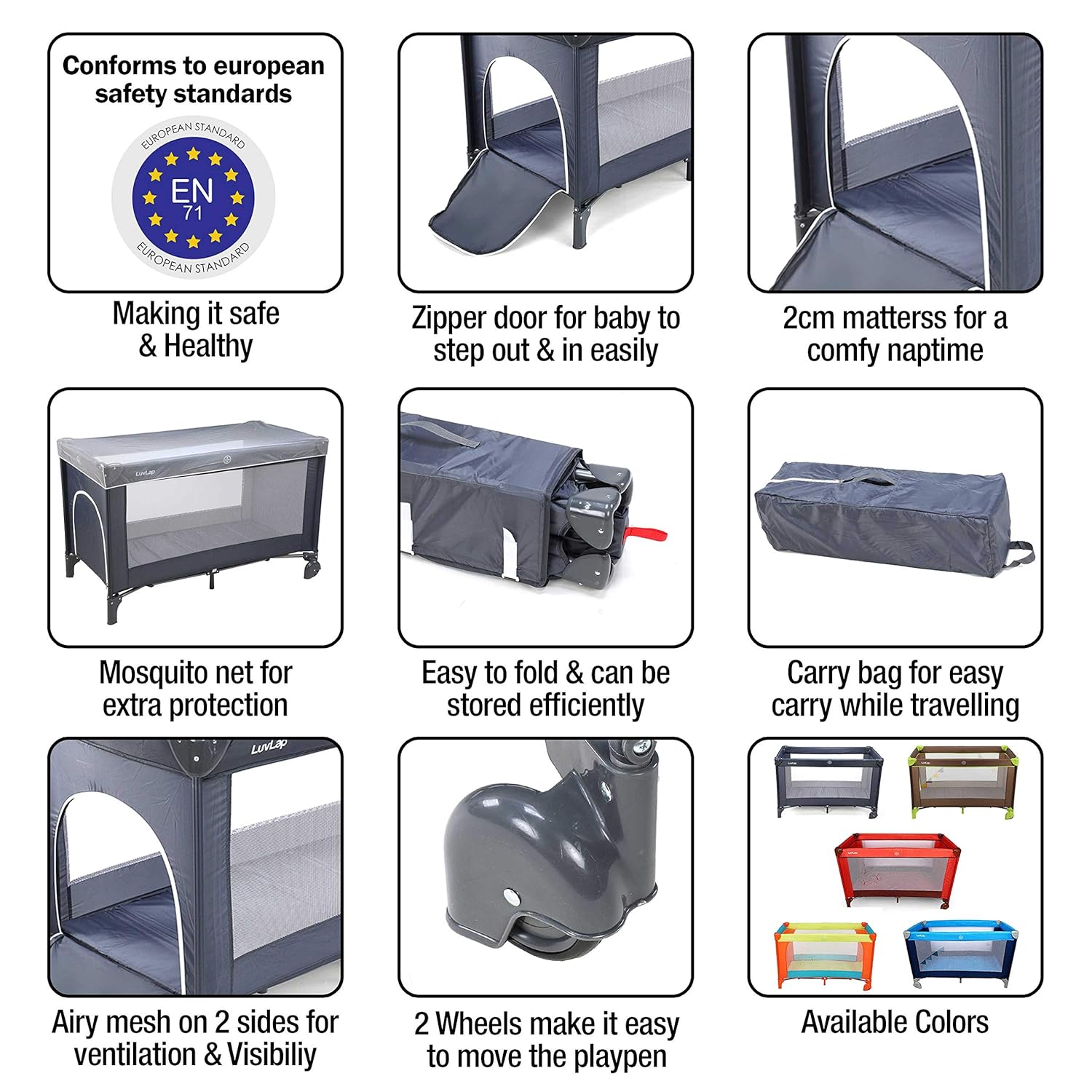 Conforms to european safety standards

EUROPEAN STANDARD
EN
71
EUROPEAN STANDARD

Making it safe & Healthy

Zipper door for baby to step out & in easily

2cm matterss for a comfy naptime

LuvLap

Mosquito net for extra protection

Easy to fold & can be stored efficiently

Carry bag for easy carry while travelling

LuvLap

Airy mesh on 2 sides for ventilation & Visibiliy

2 Wheels make it easy to move the playpen

Available Colors