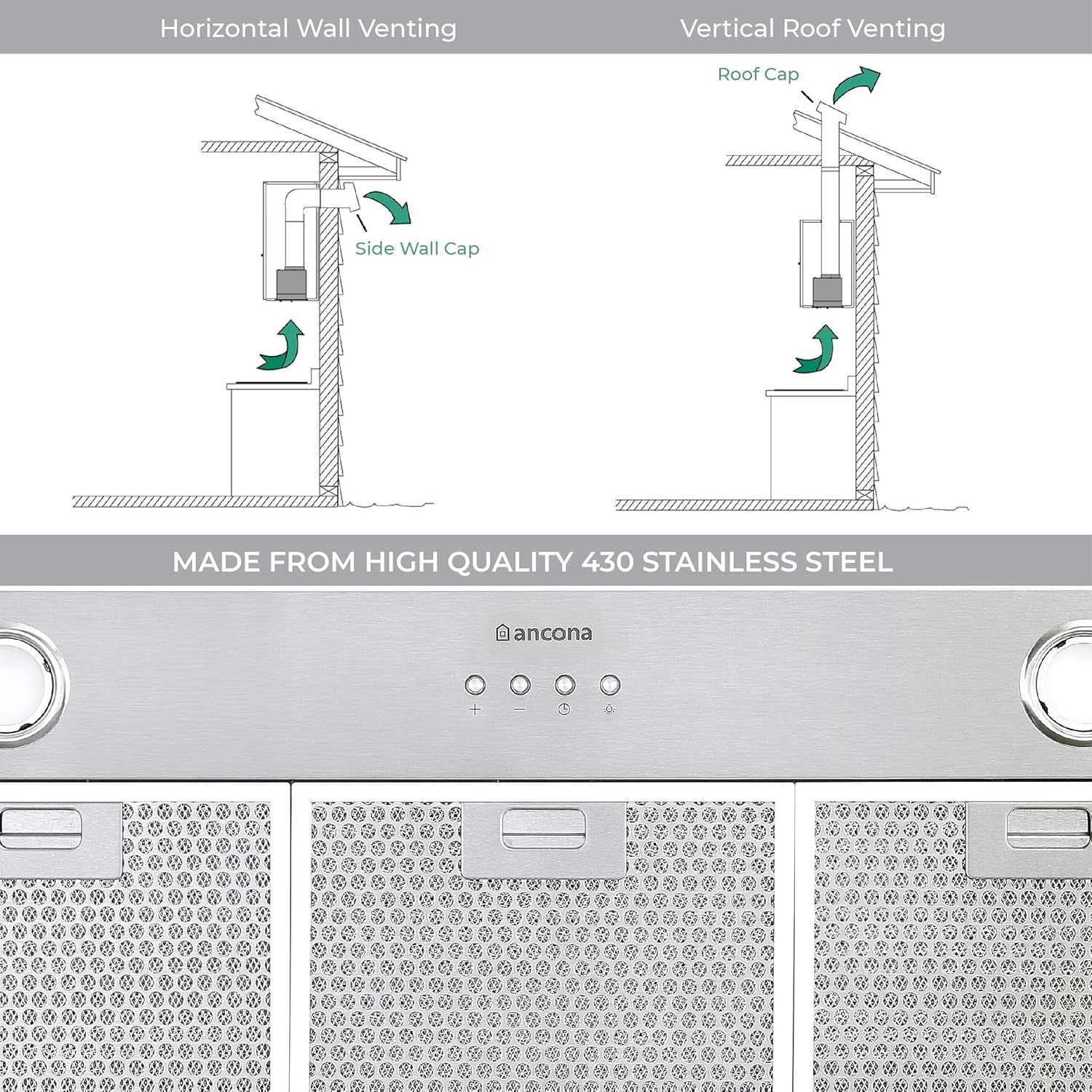 Horizontal Wall Venting

Side Wall Cap

Vertical Roof Venting

Roof Cap

MADE FROM HIGH QUALITY 430 STAINLESS STEEL

ancona

+ −