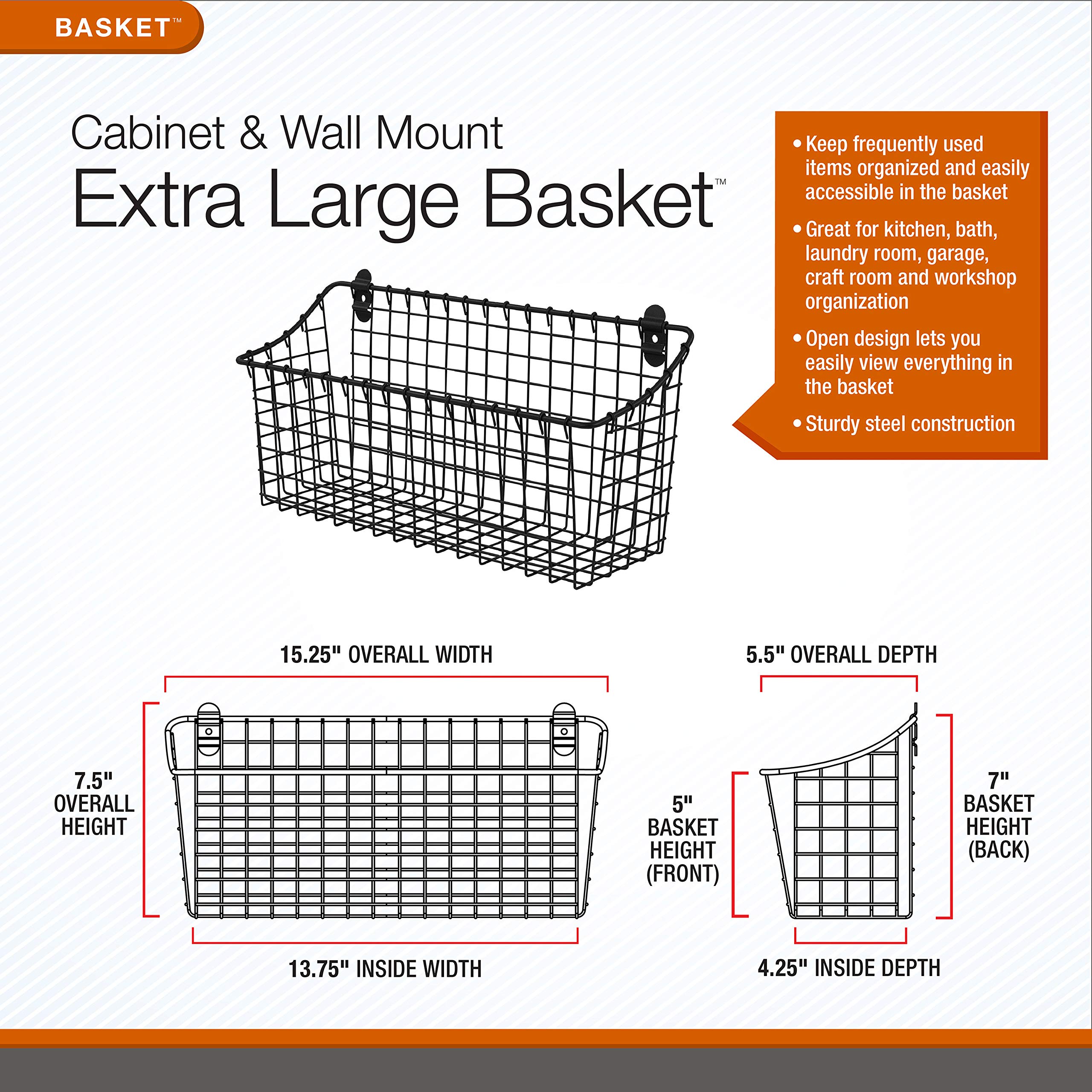 BASKET™

Cabinet & Wall Mount
Extra Large Basket™

• Keep frequently used items organized and easily accessible in the basket

• Great for kitchen, bath, laundry room, garage, craft room and workshop organization

• Open design lets you easily view everything in the basket

• Sturdy steel construction

15.25" OVERALL WIDTH

7.5" OVERALL HEIGHT

13.75" INSIDE WIDTH

5.5" OVERALL DEPTH

5" BASKET HEIGHT (FRONT)

7" BASKET HEIGHT (BACK)

4.25" INSIDE DEPTH