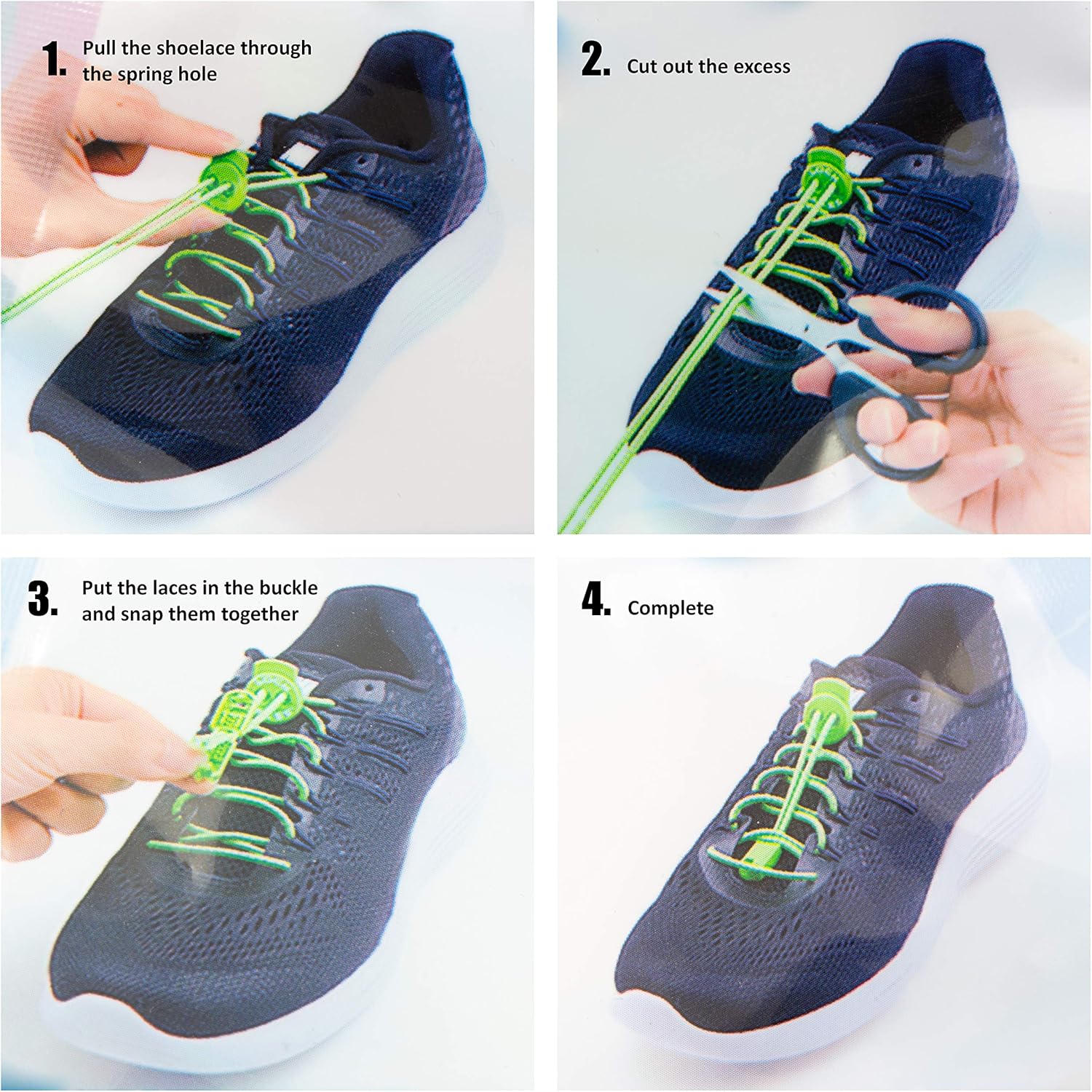 1. Pull the shoelace through the spring hole

2. Cut out the excess

3. Put the laces in the buckle and snap them together

4. Complete