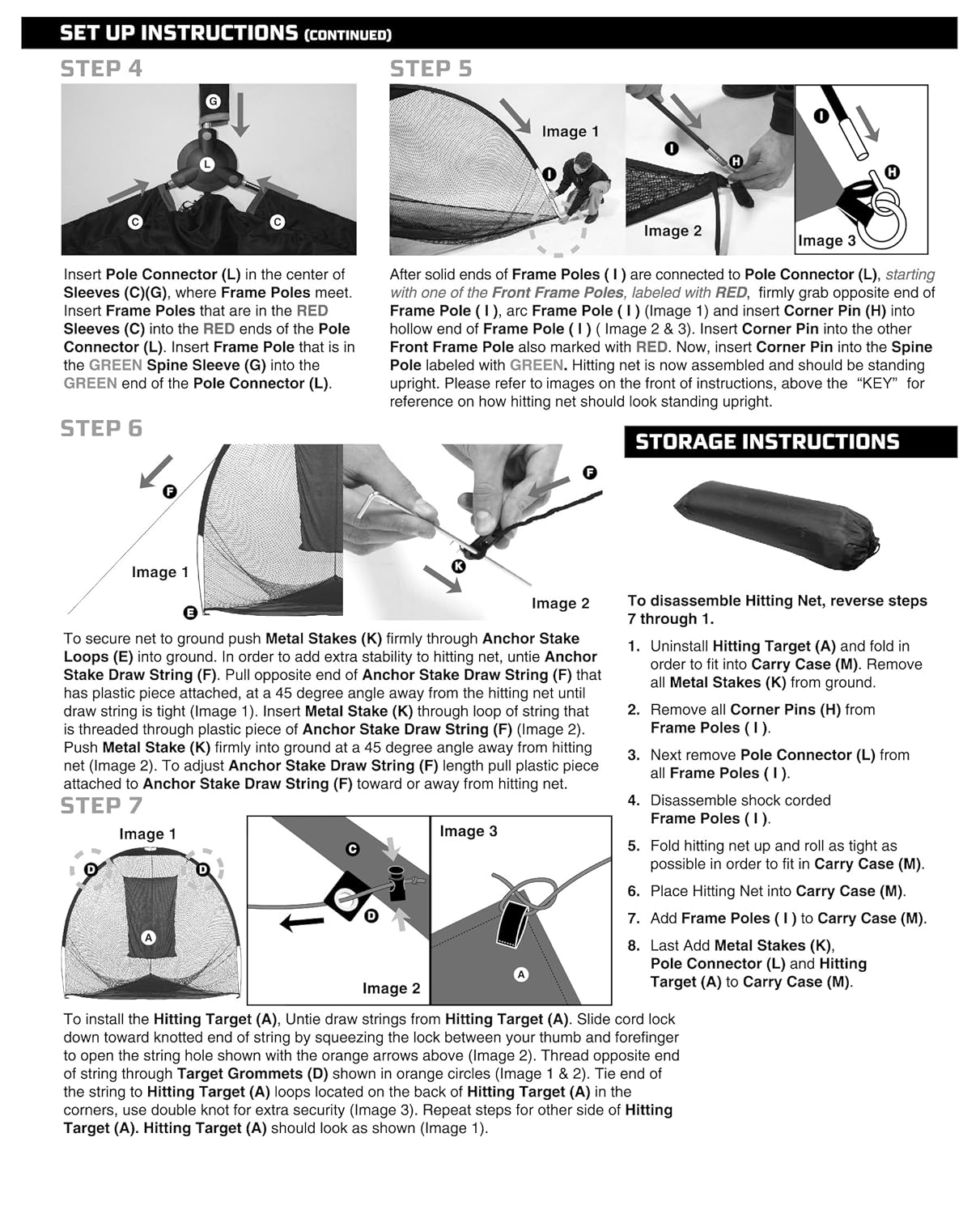 SET UP INSTRUCTIONS (CONTINUED)

STEP 4

G
L
C
C

Insert Pole Connector (L) in the center of Sleeves (C)(G), where Frame Poles meet. Insert Frame Poles that are in the RED Sleeves (C) into the RED ends of the Pole Connector (L). Insert Frame Pole that is in the GREEN Spine Sleeve (G) into the GREEN end of the Pole Connector (L).

STEP 5

Image 1
I
I
H
Image 2
I
H
Image 3

After solid ends of Frame Poles ( I ) are connected to Pole Connector (L), starting with one of the Front Frame Poles, labeled with RED, firmly grab opposite end of Frame Pole ( I ), arc Frame Pole ( I ) (Image 1) and insert Corner Pin (H) into hollow end of Frame Pole ( I ) ( Image 2 & 3). Insert Corner Pin into the other Front Frame Pole also marked with RED. Now, insert Corner Pin into the Spine Pole labeled with GREEN. Hitting net is now assembled and should be standing upright. Please refer to images on the front of instructions, above the "KEY" for reference on how hitting net should look standing upright.

STEP 6

F
Image 1
E
F
K
Image 2

To secure net to ground push Metal Stakes (K) firmly through Anchor Stake Loops (E) into ground. In order to add extra stability to hitting net, untie Anchor Stake Draw String (F). Pull opposite end of Anchor Stake Draw String (F) that has plastic piece attached, at a 45 degree angle away from the hitting net until draw string is tight (Image 1). Insert Metal Stake (K) through loop of string that is threaded through plastic piece of Anchor Stake Draw String (F) (Image 2). Push Metal Stake (K) firmly into ground at a 45 degree angle away from hitting net (Image 2). To adjust Anchor Stake Draw String (F) length pull plastic piece attached to Anchor Stake Draw String (F) toward or away from hitting net.

STEP 7

Image 1
D
D
A
C
D
Image 2
Image 3
A

To install the Hitting Target (A), Untie draw strings from Hitting Target (A). Slide cord lock down toward knotted end of string by squeezing the lock between your thumb and forefinger to open the string hole shown with the orange arrows above (Image 2). Thread opposite end of string through Target Grommets (D) shown in orange circles (Image 1 & 2). Tie end of the string to Hitting Target (A) loops located on the back of Hitting Target (A) in the corners, use double knot for extra security (Image 3). Repeat steps for other side of Hitting Target (A). Hitting Target (A) should look as shown (Image 1).

STORAGE INSTRUCTIONS

To disassemble Hitting Net, reverse steps 7 through 1.

1. Uninstall Hitting Target (A) and fold in order to fit into Carry Case (M). Remove all Metal Stakes (K) from ground.
2. Remove all Corner Pins (H) from Frame Poles ( I ).
3. Next remove Pole Connector (L) from all Frame Poles ( I ).
4. Disassemble shock corded Frame Poles ( I ).
5. Fold hitting net up and roll as tight as possible in order to fit in Carry Case (M).
6. Place Hitting Net into Carry Case (M).
7. Add Frame Poles ( I ) to Carry Case (M).
8. Last Add Metal Stakes (K), Pole Connector (L) and Hitting Target (A) to Carry Case (M).