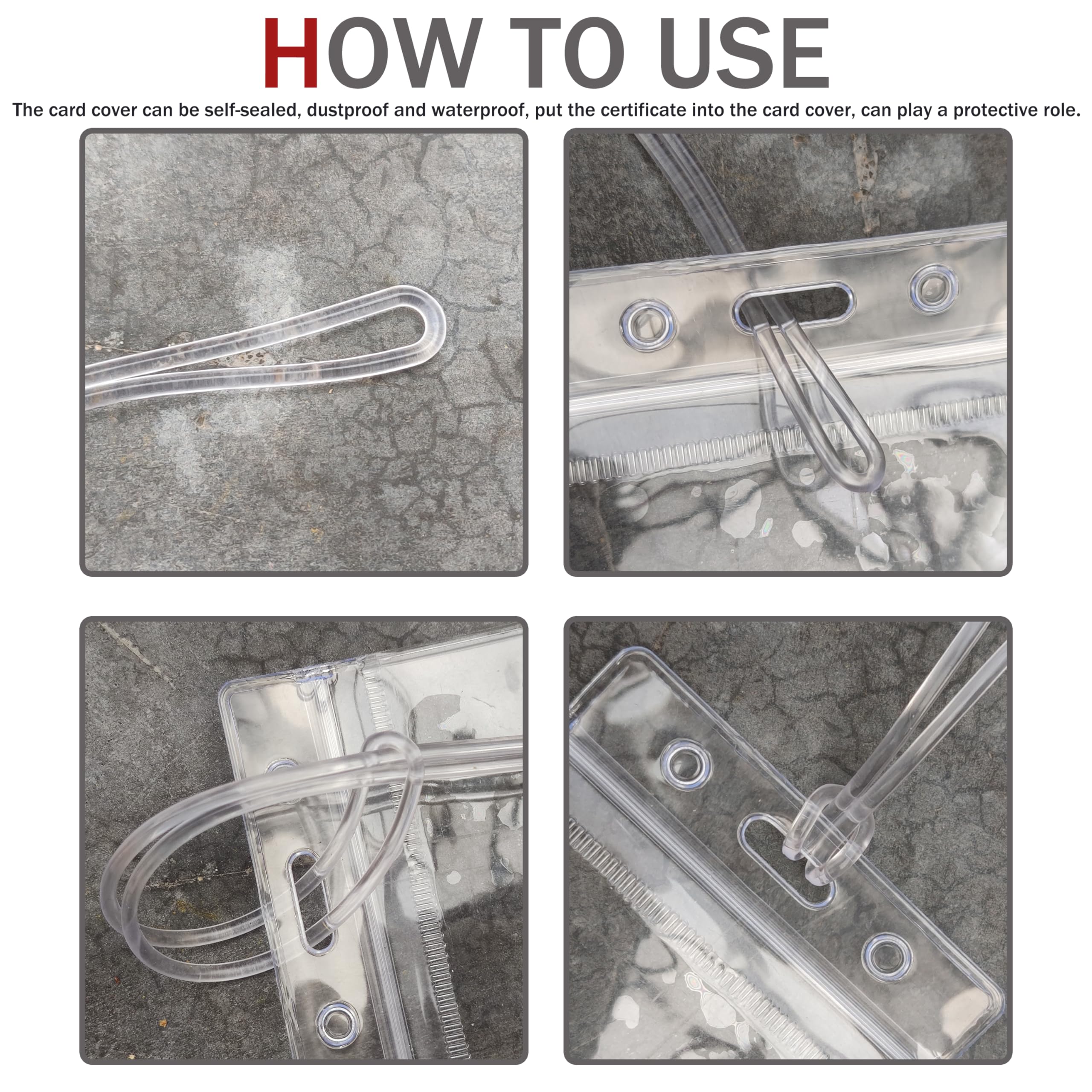 HOW TO USE

The card cover can be self-sealed, dustproof and waterproof, put the certificate into the card cover, can play a protective role.