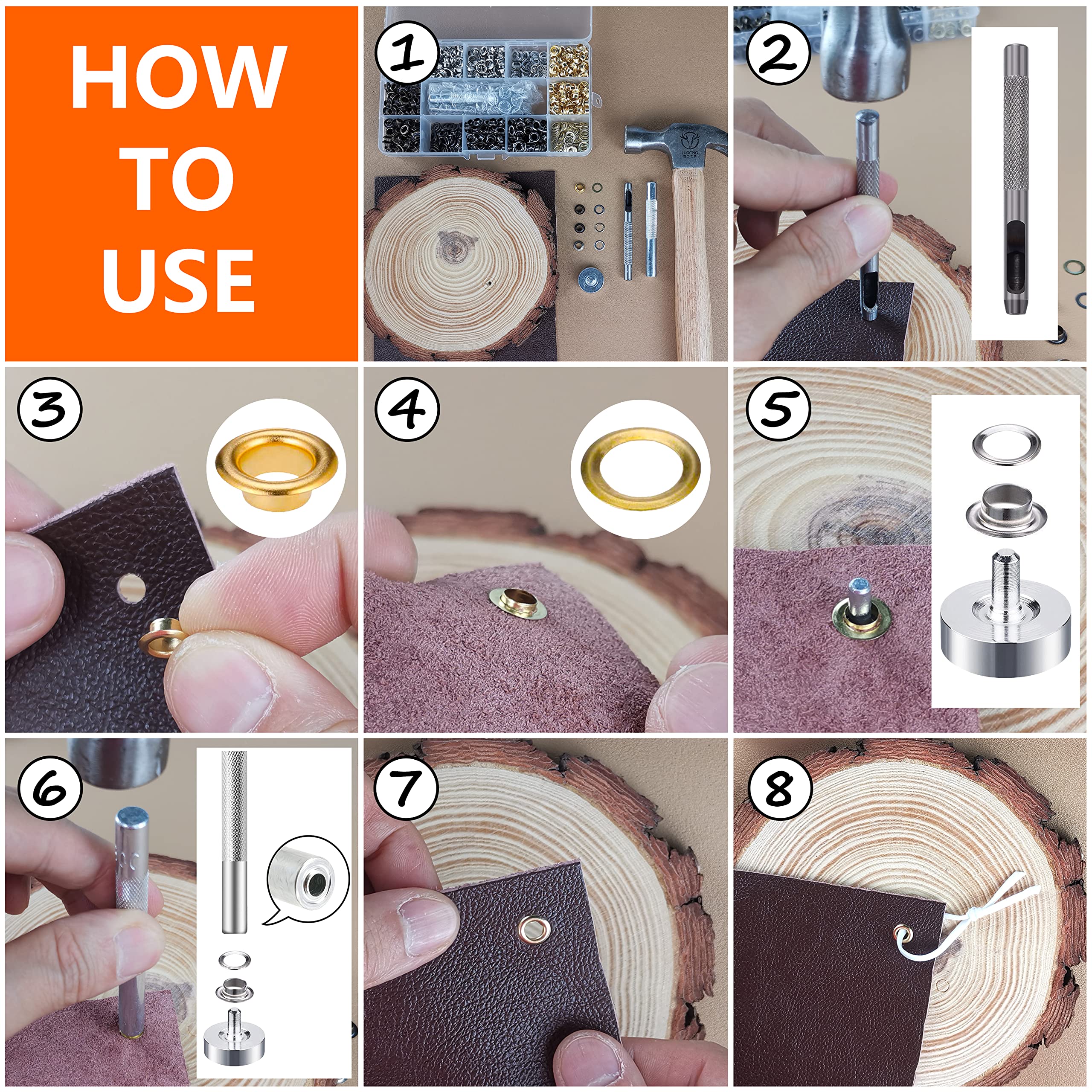 HOW TO USE

1

2

3

4

5

6

7

8