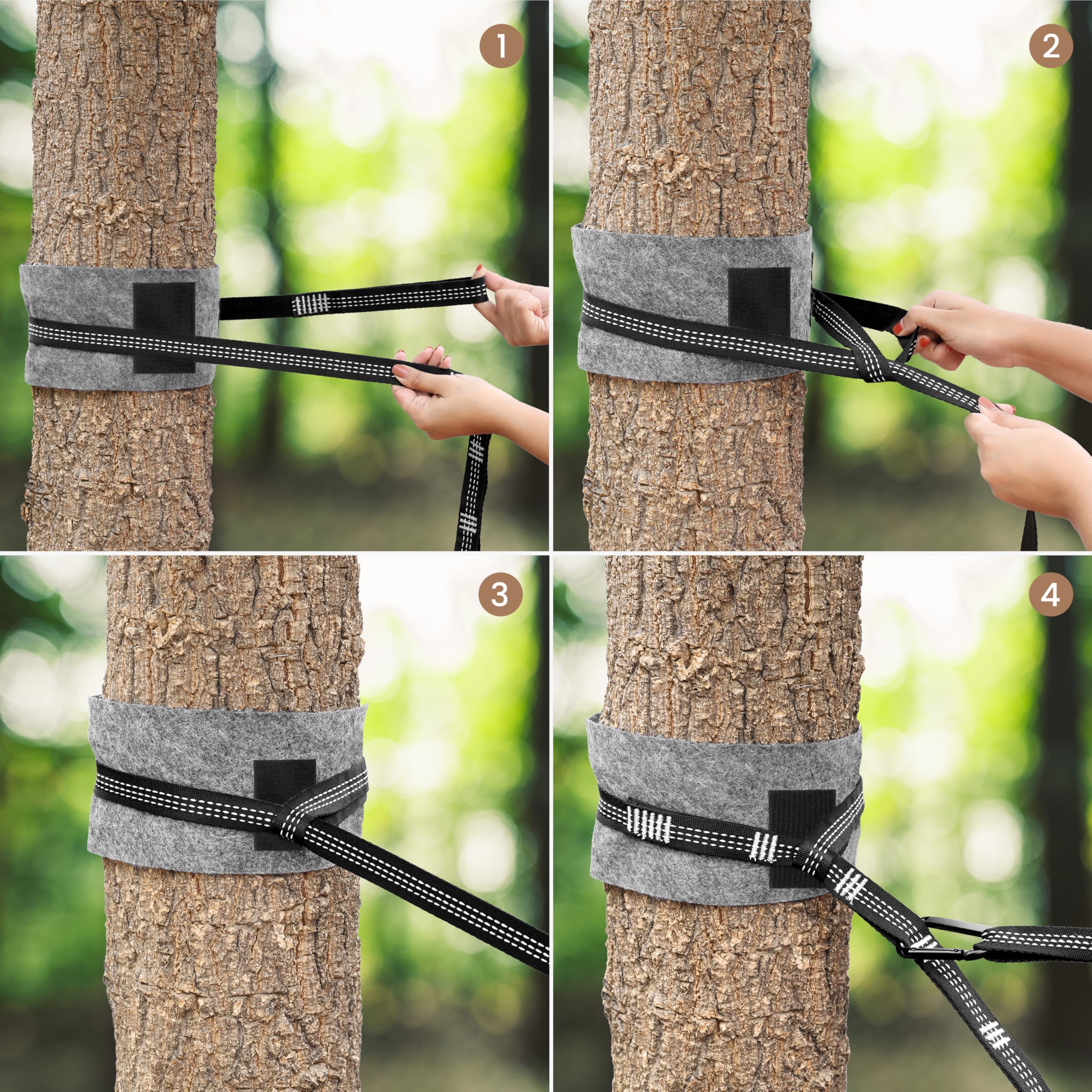 1

2

3

4