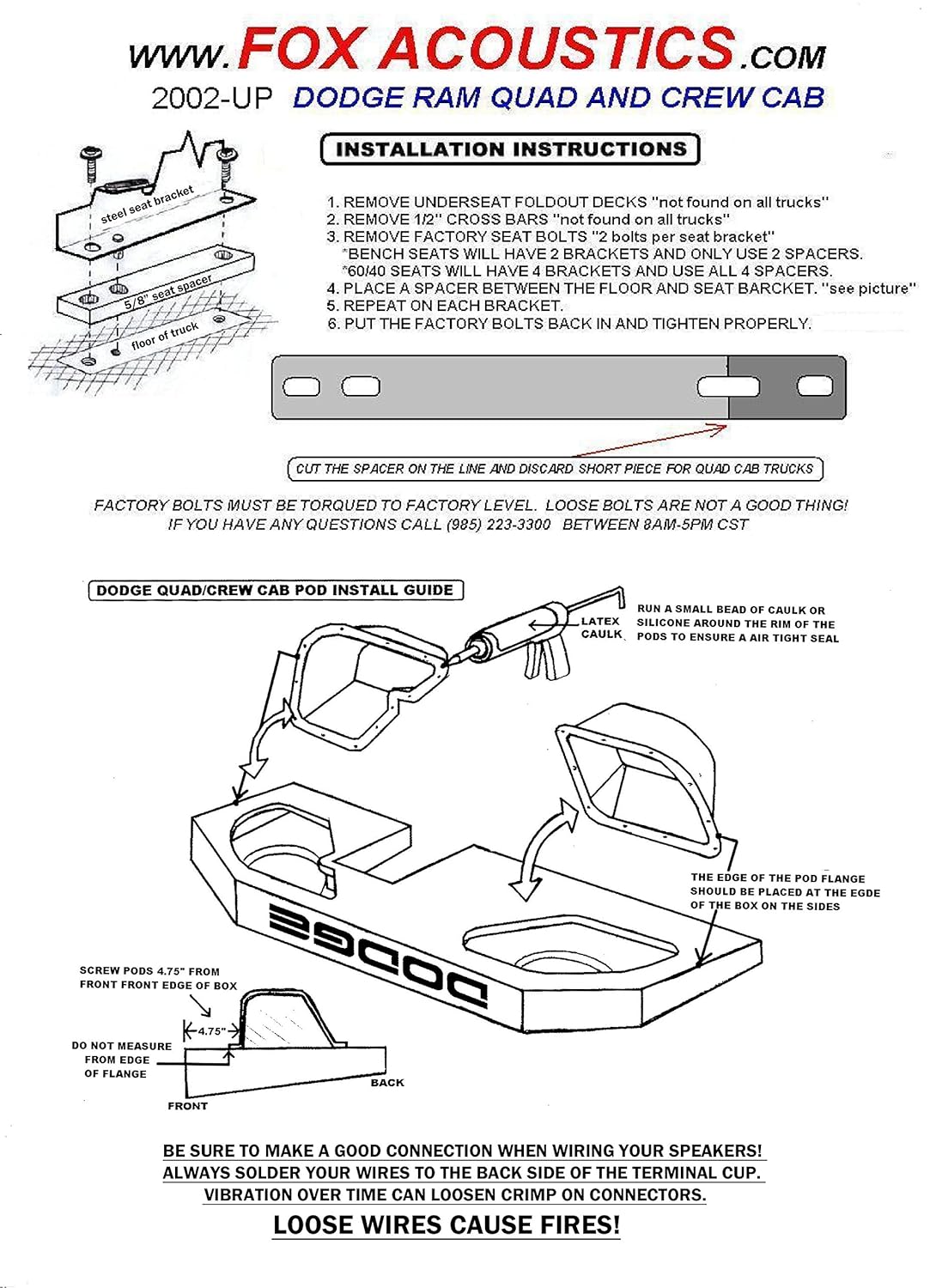 www.FOX ACOUSTICS.com
2002-UP DODGE RAM QUAD AND CREW CAB

steel seat bracket
5/8" seat spacer
floor of truck

INSTALLATION INSTRUCTIONS

1. REMOVE UNDERSEAT FOLDOUT DECKS "not found on all trucks"
2. REMOVE 1/2" CROSS BARS "not found on all trucks"
3. REMOVE FACTORY SEAT BOLTS "2 bolts per seat bracket"
*BENCH SEATS WILL HAVE 2 BRACKETS AND ONLY USE 2 SPACERS.
*60/40 SEATS WILL HAVE 4 BRACKETS AND USE ALL 4 SPACERS.
4. PLACE A SPACER BETWEEN THE FLOOR AND SEAT BARCKET. "see picture"
5. REPEAT ON EACH BRACKET.
6. PUT THE FACTORY BOLTS BACK IN AND TIGHTEN PROPERLY.

CUT THE SPACER ON THE LINE AND DISCARD SHORT PIECE FOR QUAD CAB TRUCKS

FACTORY BOLTS MUST BE TORQUED TO FACTORY LEVEL. LOOSE BOLTS ARE NOT A GOOD THING!
IF YOU HAVE ANY QUESTIONS CALL (985) 223-3300 BETWEEN 8AM-5PM CST

DODGE QUAD/CREW CAB POD INSTALL GUIDE

LATEX CAULK

RUN A SMALL BEAD OF CAULK OR SILICONE AROUND THE RIM OF THE PODS TO ENSURE A AIR TIGHT SEAL

THE EDGE OF THE POD FLANGE SHOULD BE PLACED AT THE EGDE OF THE BOX ON THE SIDES

DODGE

SCREW PODS 4.75" FROM FRONT FRONT EDGE OF BOX

4.75"

DO NOT MEASURE FROM EDGE OF FLANGE

BACK

FRONT

BE SURE TO MAKE A GOOD CONNECTION WHEN WIRING YOUR SPEAKERS!
ALWAYS SOLDER YOUR WIRES TO THE BACK SIDE OF THE TERMINAL CUP.
VIBRATION OVER TIME CAN LOOSEN CRIMP ON CONNECTORS.

LOOSE WIRES CAUSE FIRES!