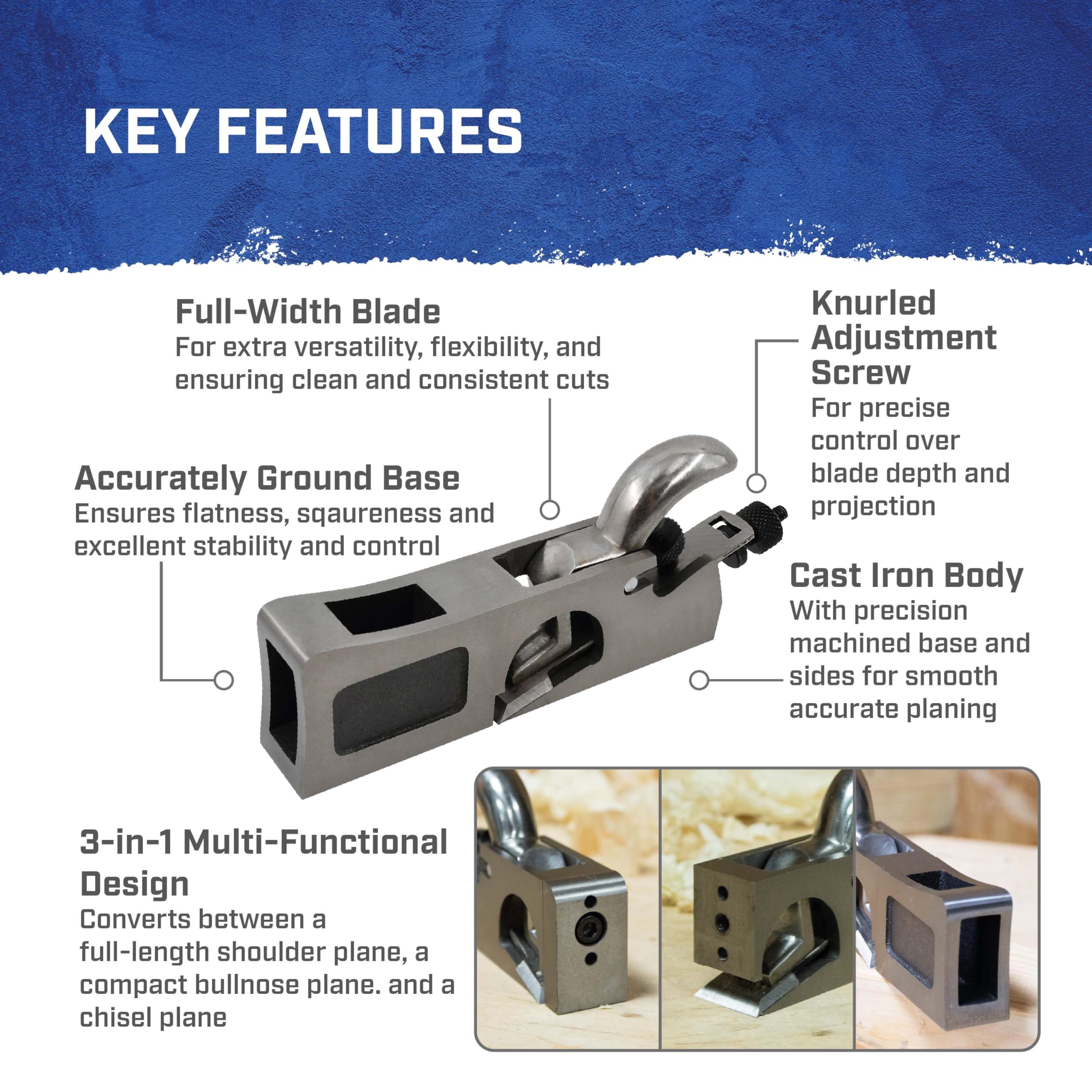 KEY FEATURES

Full-Width Blade
For extra versatility, flexibility, and ensuring clean and consistent cuts

Knurled Adjustment Screw
For precise control over blade depth and projection

Accurately Ground Base
Ensures flatness, sqaureness and excellent stability and control

Cast Iron Body
With precision machined base and sides for smooth accurate planing

3-in-1 Multi-Functional Design
Converts between a full-length shoulder plane, a compact bullnose plane. and a chisel plane