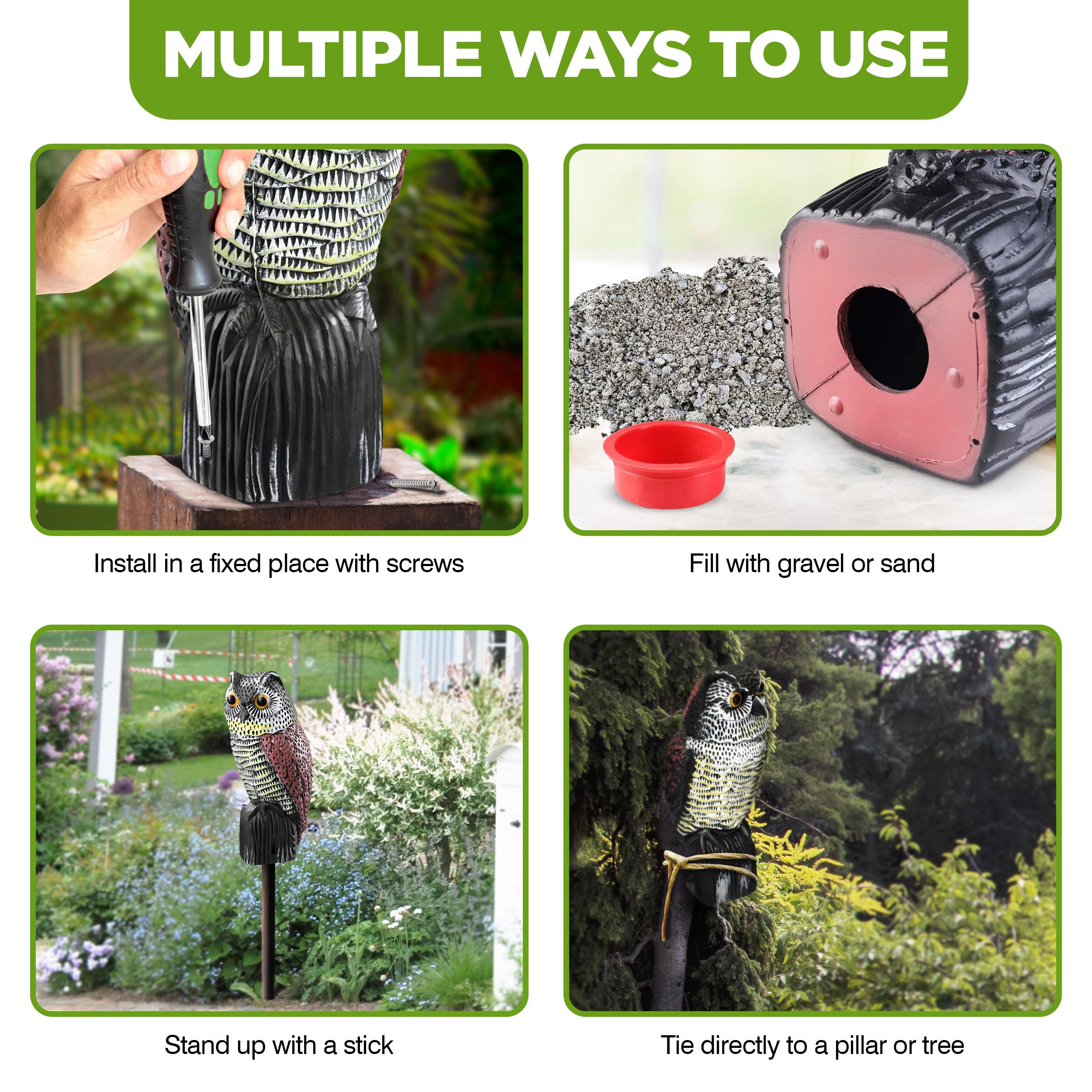 MULTIPLE WAYS TO USE

Install in a fixed place with screws

Fill with gravel or sand

Stand up with a stick

Tie directly to a pillar or tree