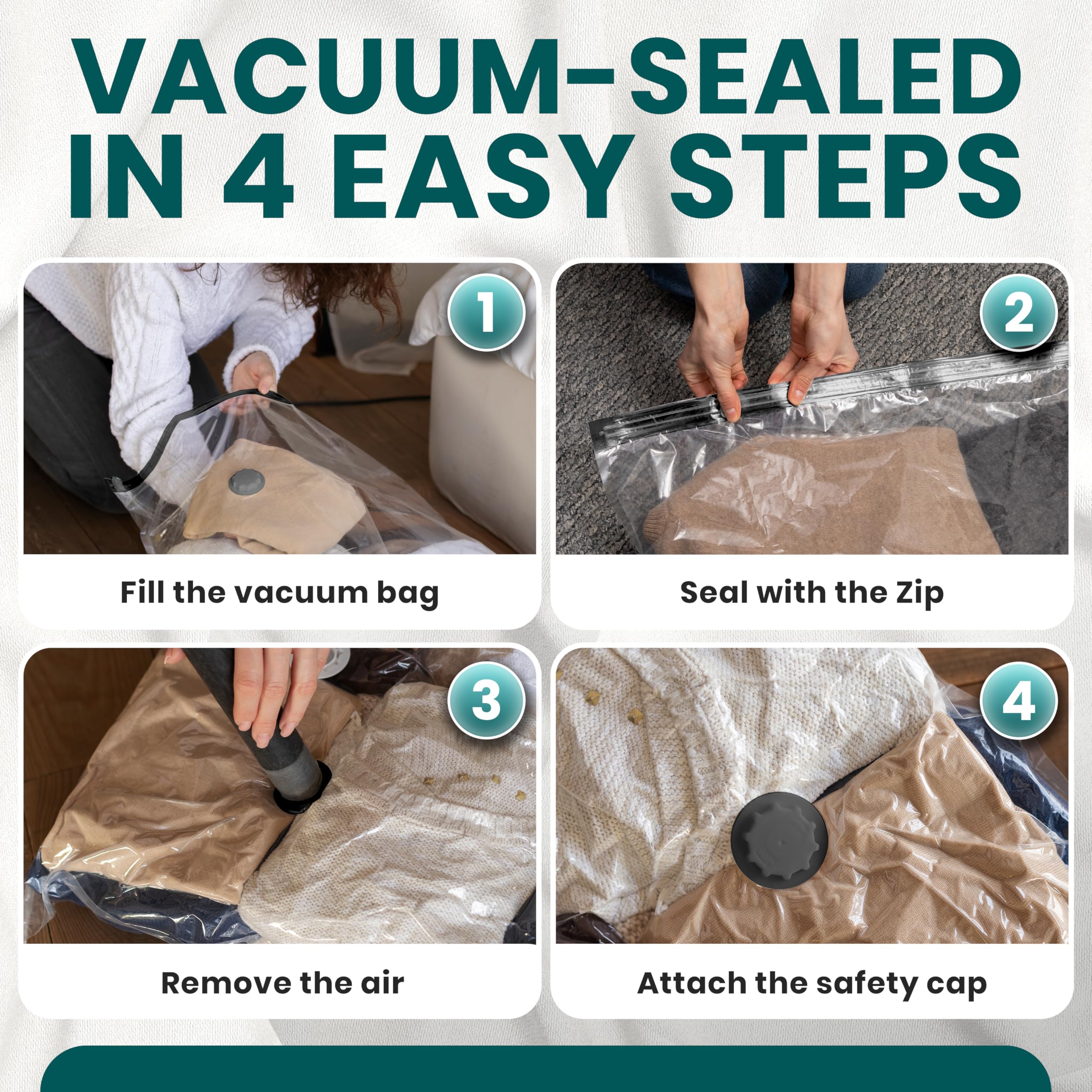 VACUUM-SEALED IN 4 EASY STEPS

1

Fill the vacuum bag

2

Seal with the Zip

3

Remove the air

4

Attach the safety cap